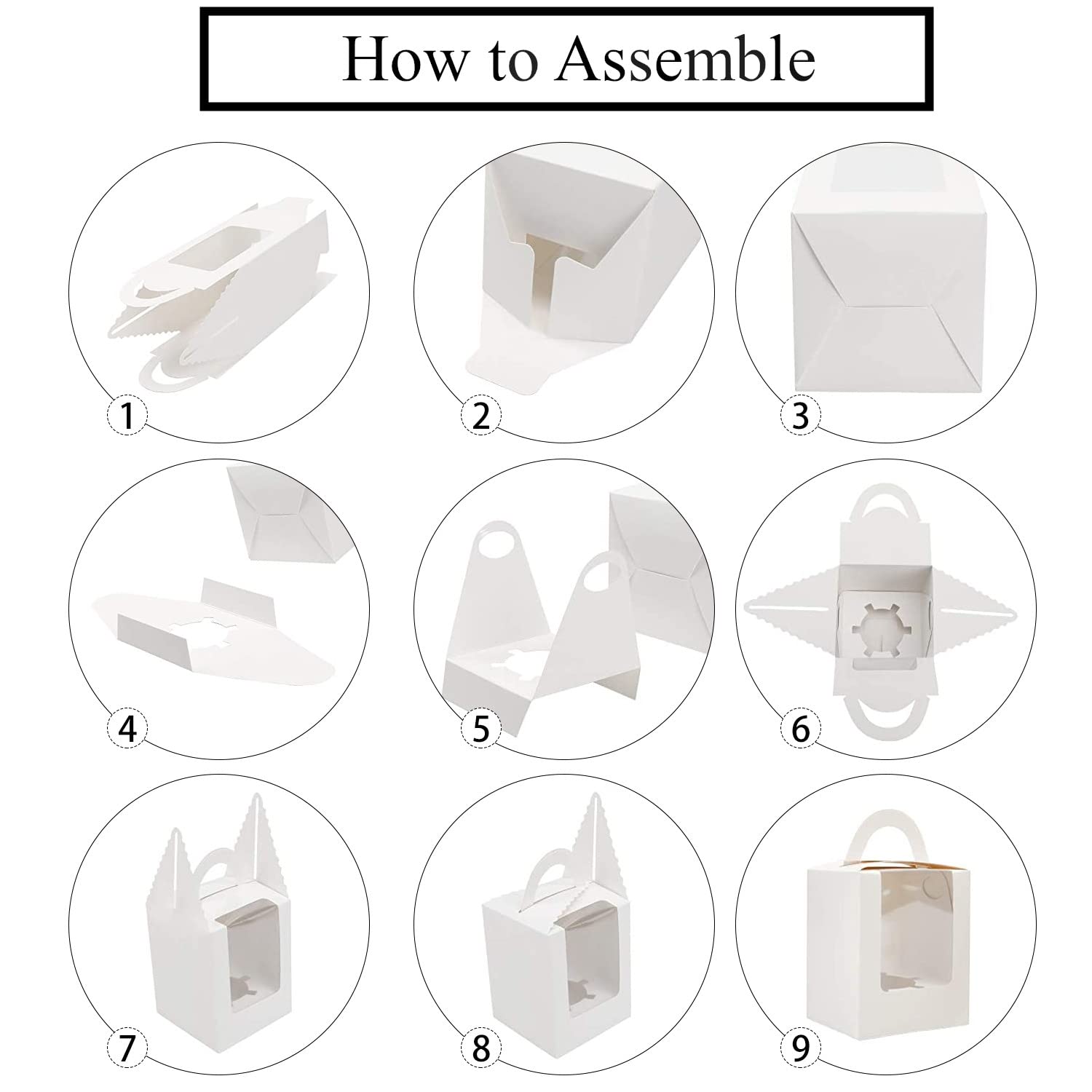 How to Assemble

1

2

3

4

5

6

7

8

9