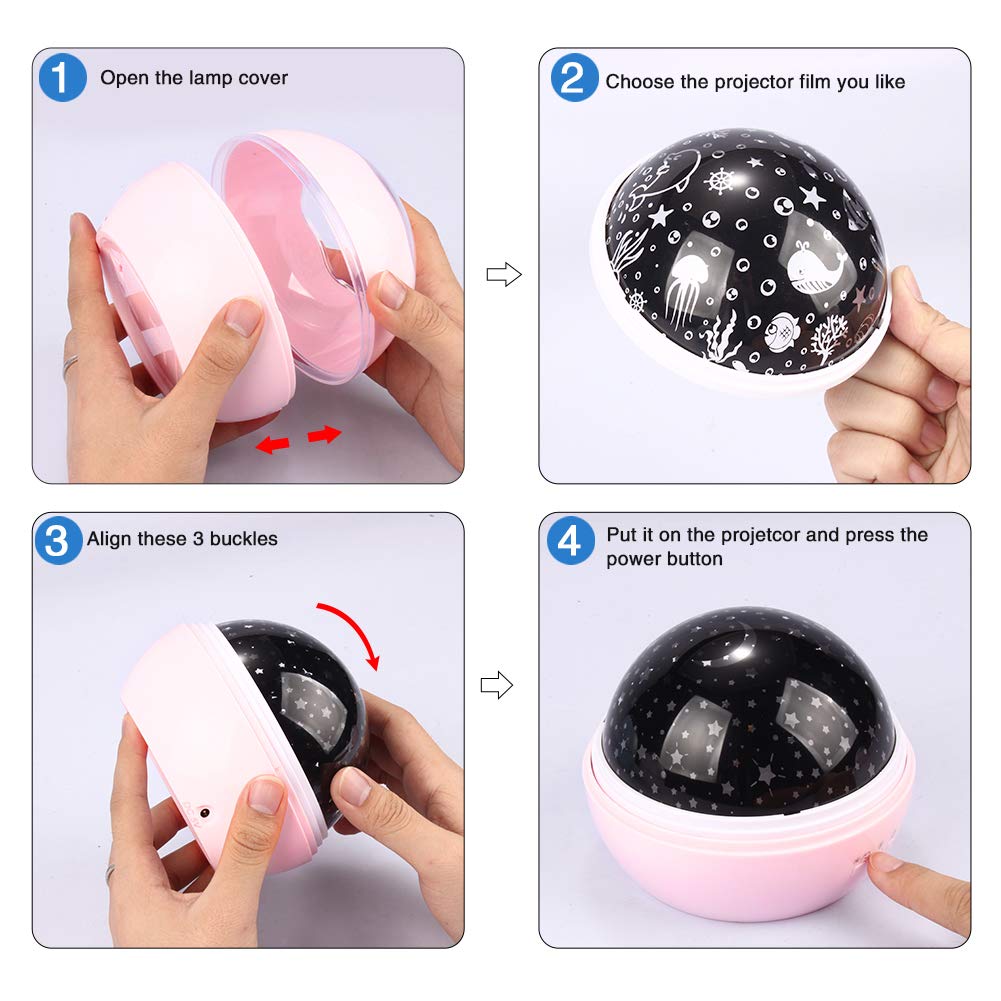 1 Open the lamp cover

2 Choose the projector film you like

3 Align these 3 buckles

4 Put it on the projetcor and press the power button