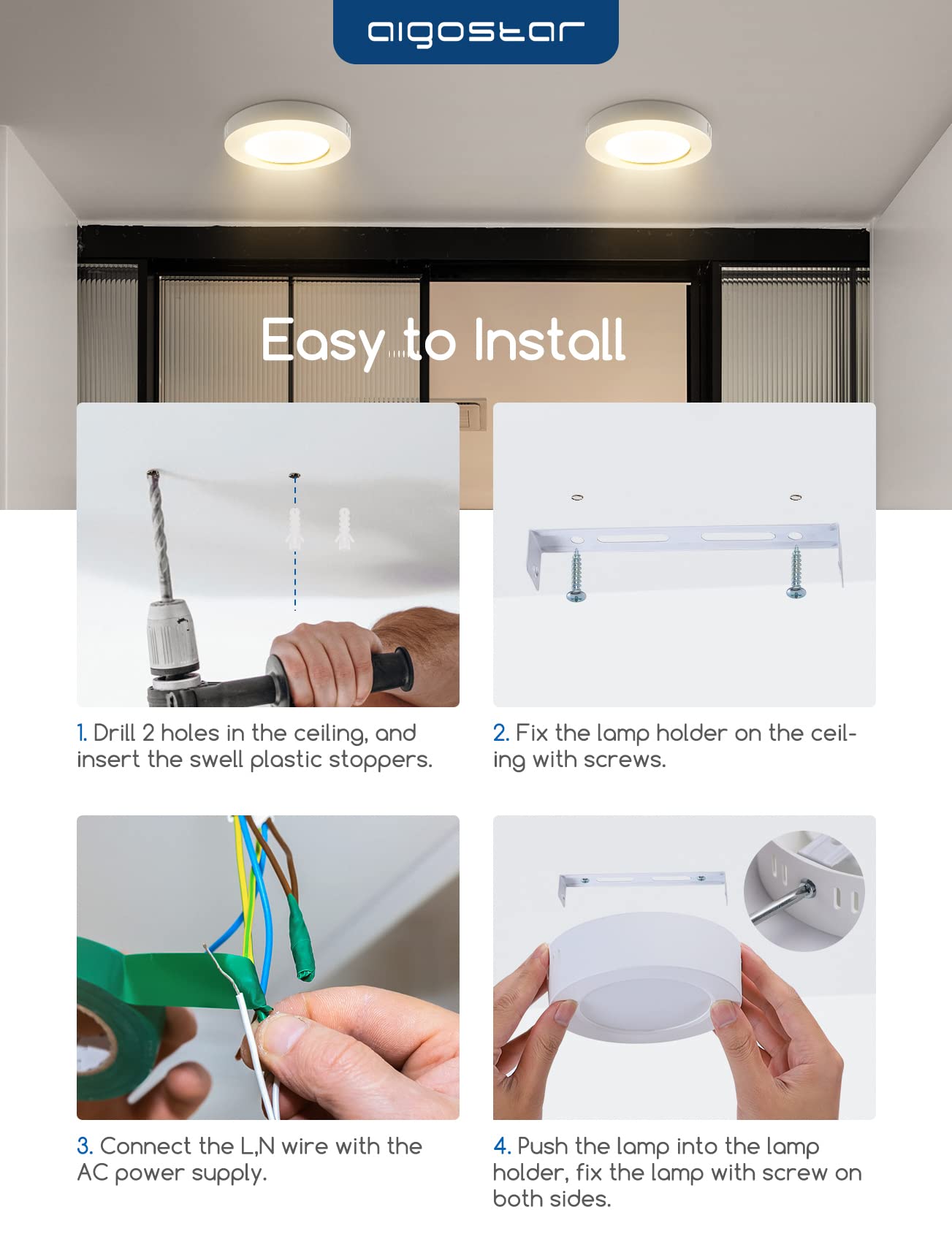 aigostar

Easy to Install

1. Drill 2 holes in the ceiling, and insert the swell plastic stoppers.

2. Fix the lamp holder on the ceiling with screws.

3. Connect the L,N wire with the AC power supply.

4. Push the lamp into the lamp holder, fix the lamp with screw on both sides.