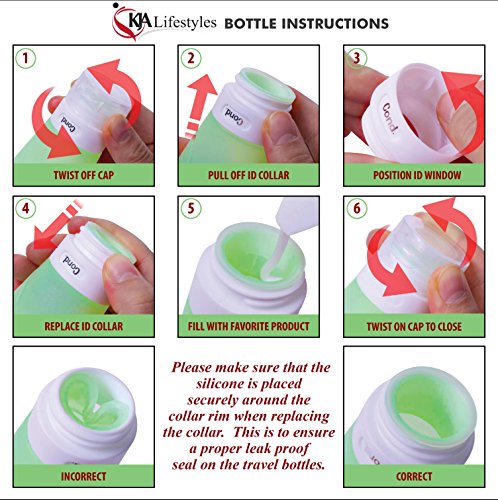 KJA Lifestyles BOTTLE INSTRUCTIONS

1
Cond
TWIST OFF CAP

2
Cond
PULL OFF ID COLLAR

3
Cond.
POSITION ID WINDOW

4
Cond
REPLACE ID COLLAR

5
FILL WITH FAVORITE PRODUCT

6
TWIST ON CAP TO CLOSE

INCORRECT

Please make sure that the silicone is placed securely around the collar rim when replacing the collar. This is to ensure a proper leak proof seal on the travel bottles.

CORRECT