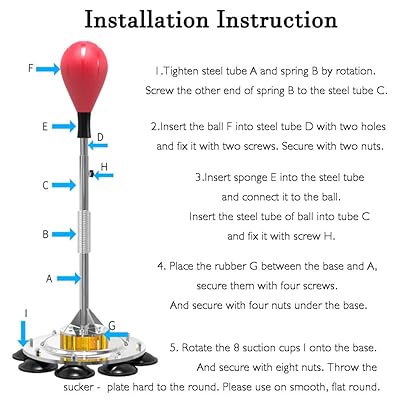 Installation Instruction

F

E

D

H

C

B

A

I

G

1.Tighten steel tube A and spring B by rotation. Screw the other end of spring B to the steel tube C.

2.Insert the ball F into steel tube D with two holes and fix it with two screws. Secure with two nuts.

3.Insert sponge E into the steel tube and connect it to the ball. Insert the steel tube of ball into tube C and fix it with screw H.

4. Place the rubber G between the base and A, secure them with four screws. And secure with four nuts under the base.

5. Rotate the 8 suction cups I onto the base. And secure with eight nuts. Throw the sucker - plate hard to the round. Please use on smooth, flat round.