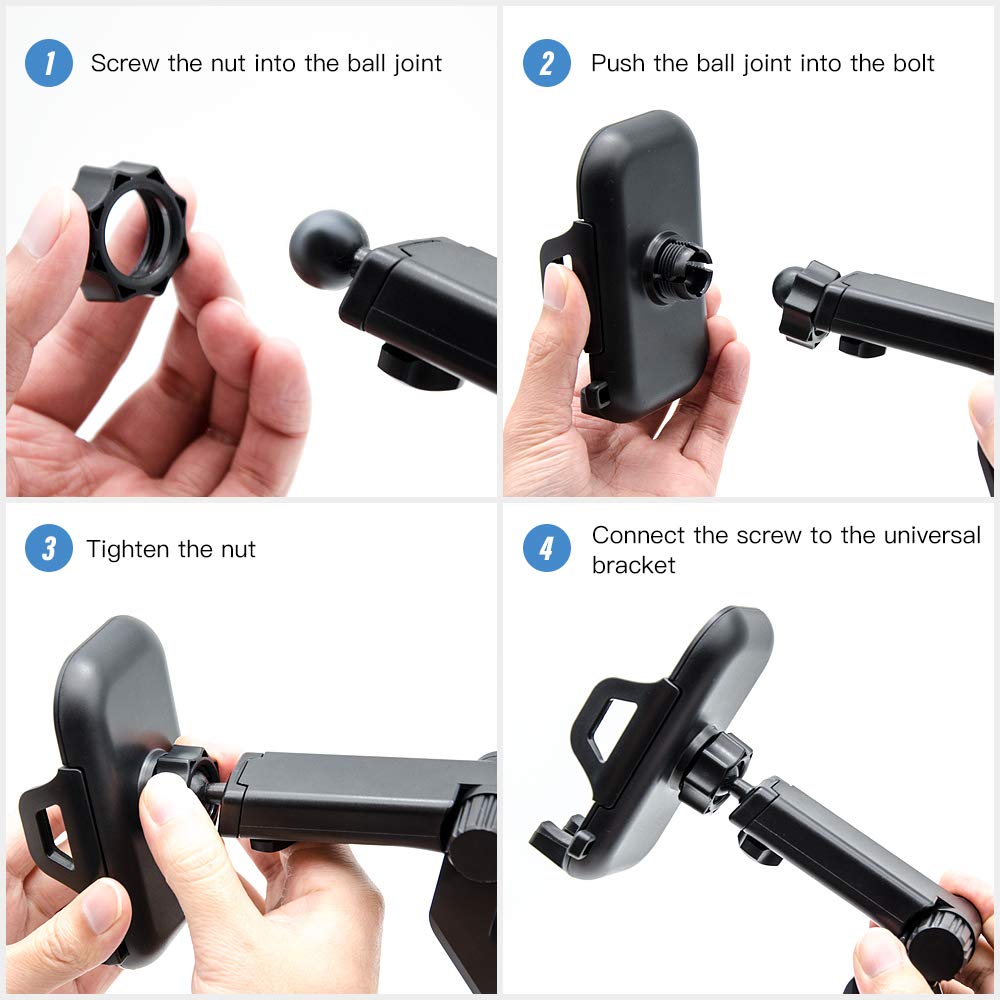 1 Screw the nut into the ball joint

2 Push the ball joint into the bolt

3 Tighten the nut

4 Connect the screw to the universal bracket