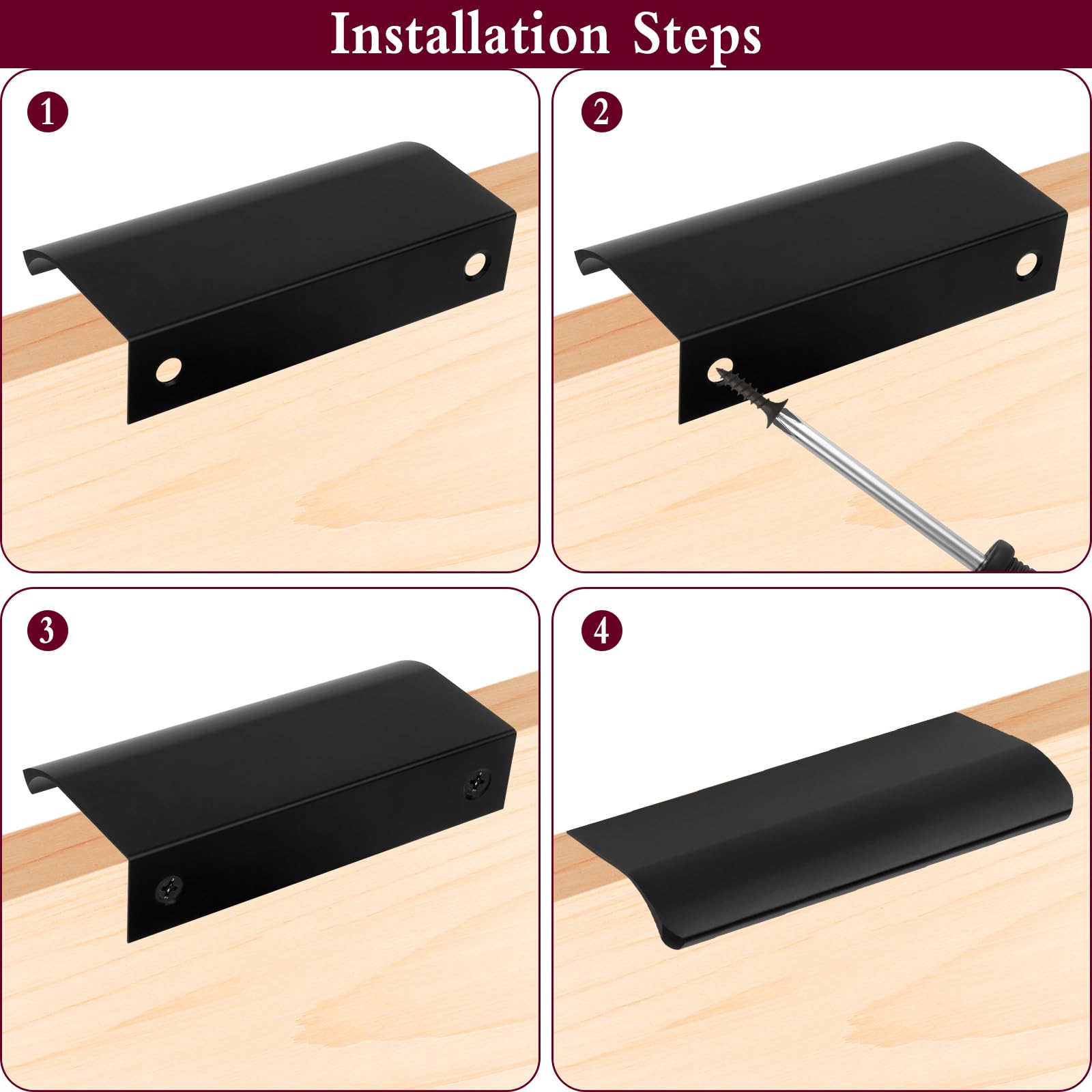 Installation Steps

1

2

3

4