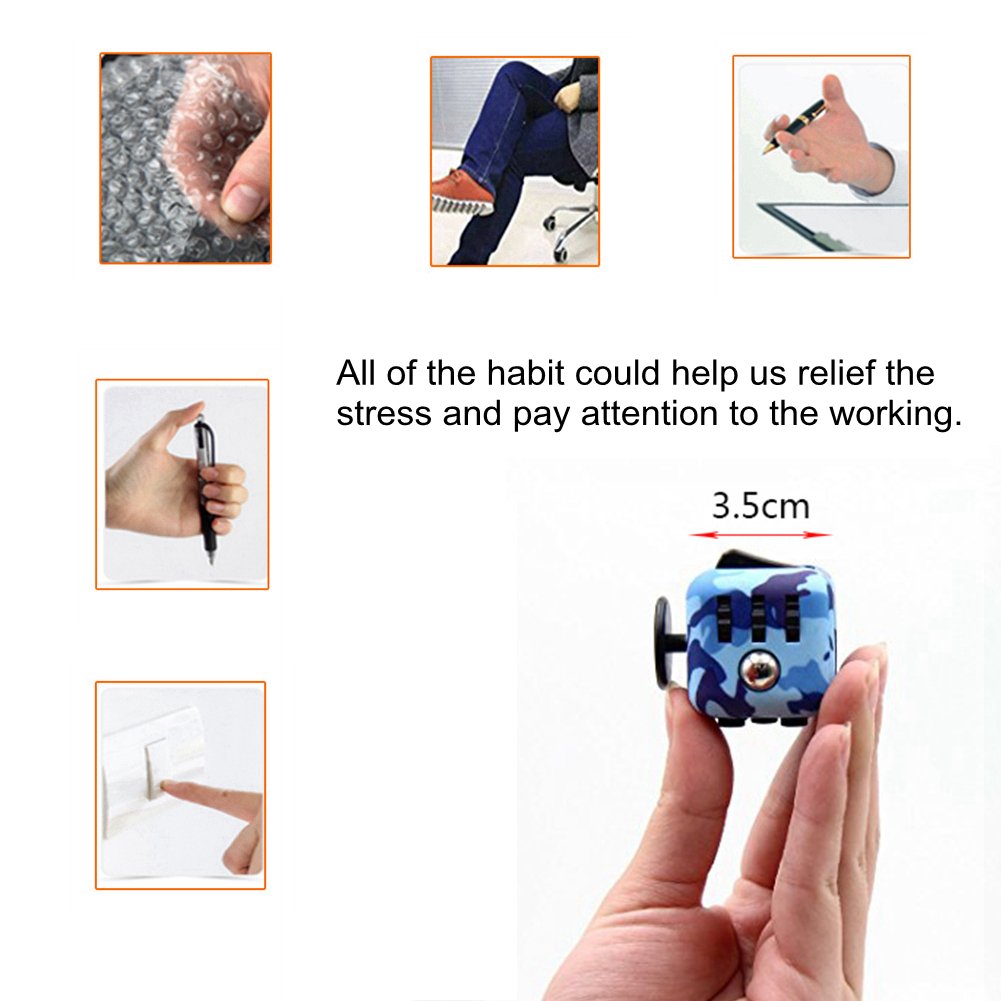 All of the habit could help us relief the stress and pay attention to the working.

3.5cm