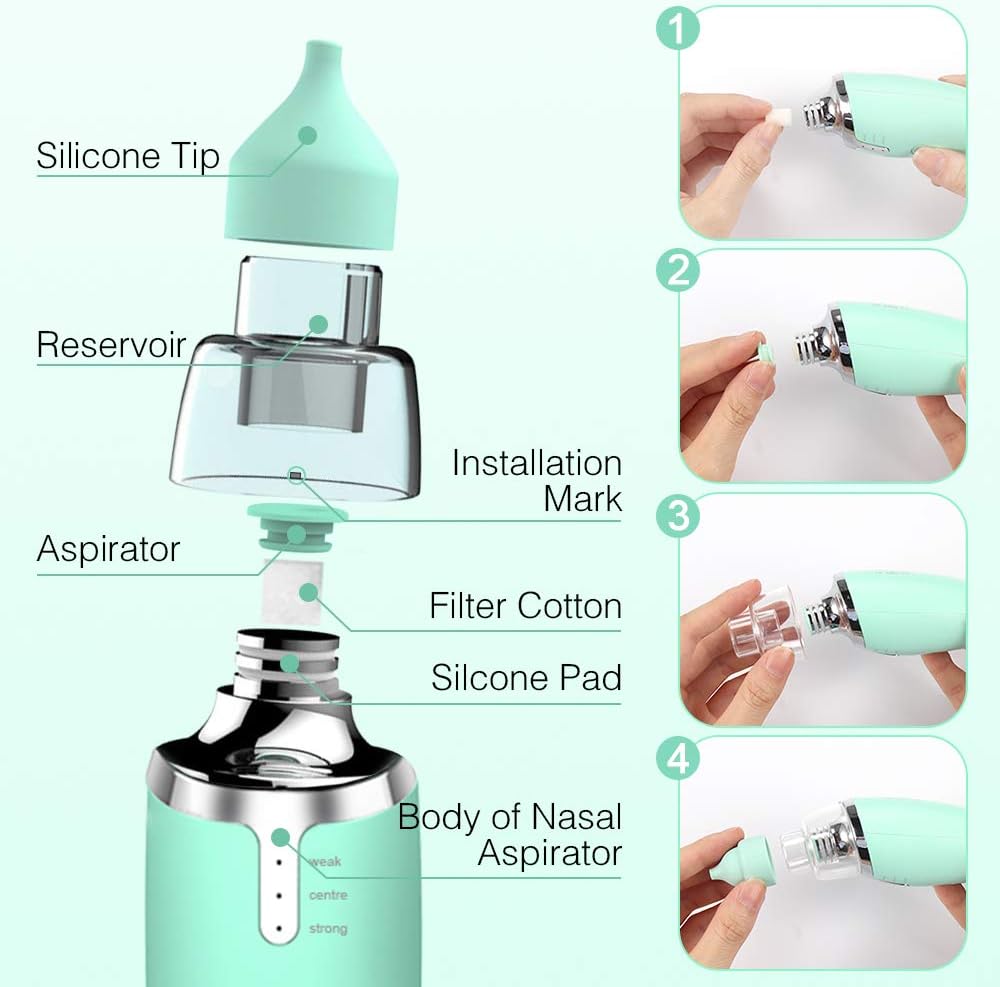 Silicone Tip

Reservoir

Installation Mark

Aspirator

Filter Cotton

Silcone Pad

Body of Nasal Aspirator

weak
centre
strong

1

2

3

4