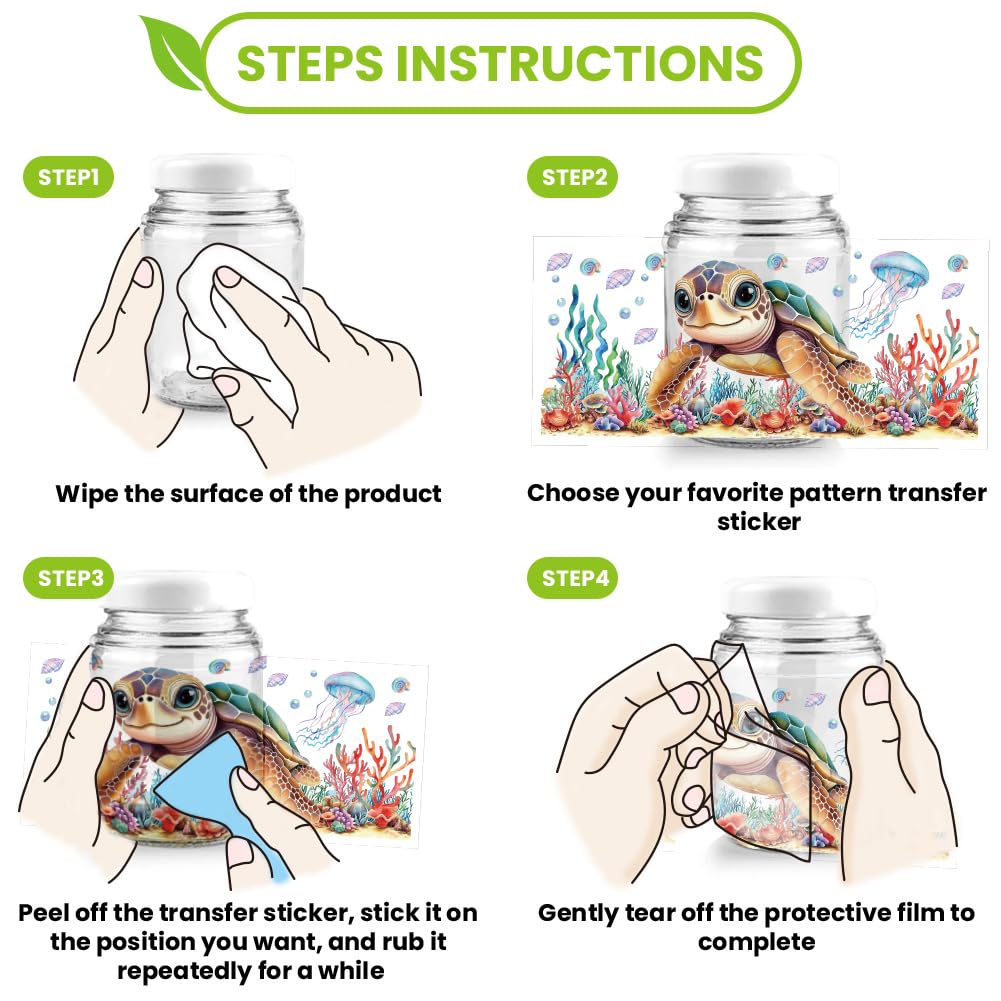 STEPS INSTRUCTIONS

STEP1

Wipe the surface of the product

STEP2

Choose your favorite pattern transfer sticker

STEP3

Peel off the transfer sticker, stick it on the position you want, and rub it repeatedly for a while

STEP4

Gently tear off the protective film to complete