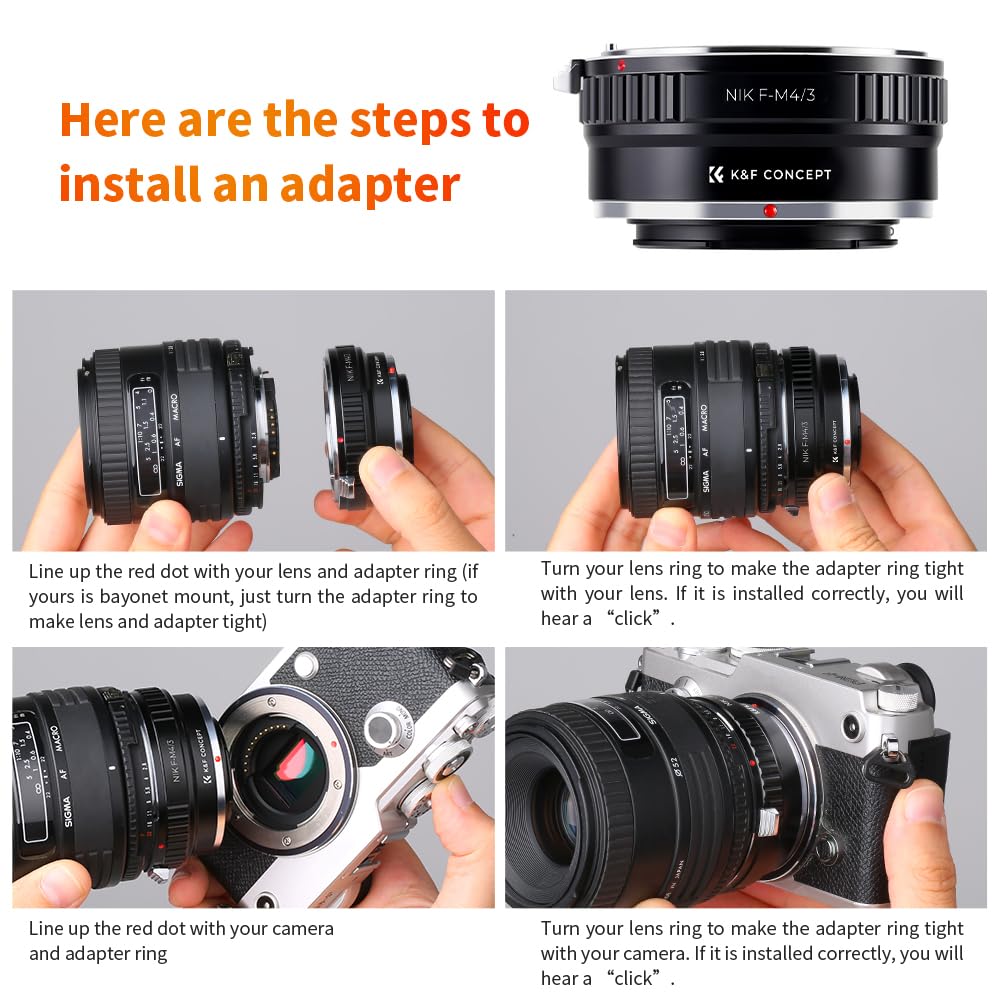 Here are the steps to install an adapter

NIK F-M4/3
K&F CONCEPT

SIGMA AF MACRO
NIK F-M4/3 K&F CONCEPT

Line up the red dot with your lens and adapter ring (if yours is bayonet mount, just turn the adapter ring to make lens and adapter tight)

SIGMA AF MACRO
NIK F-M4/3 K&F CONCEPT

Turn your lens ring to make the adapter ring tight with your lens. If it is installed correctly, you will hear a “click”.

SIGMA AF MACRO
NIK F-M4/3 K&F CONCEPT

Line up the red dot with your camera and adapter ring

SIGMA
Ø 52

Turn your lens ring to make the adapter ring tight with your camera. If it is installed correctly, you will hear a “click”.