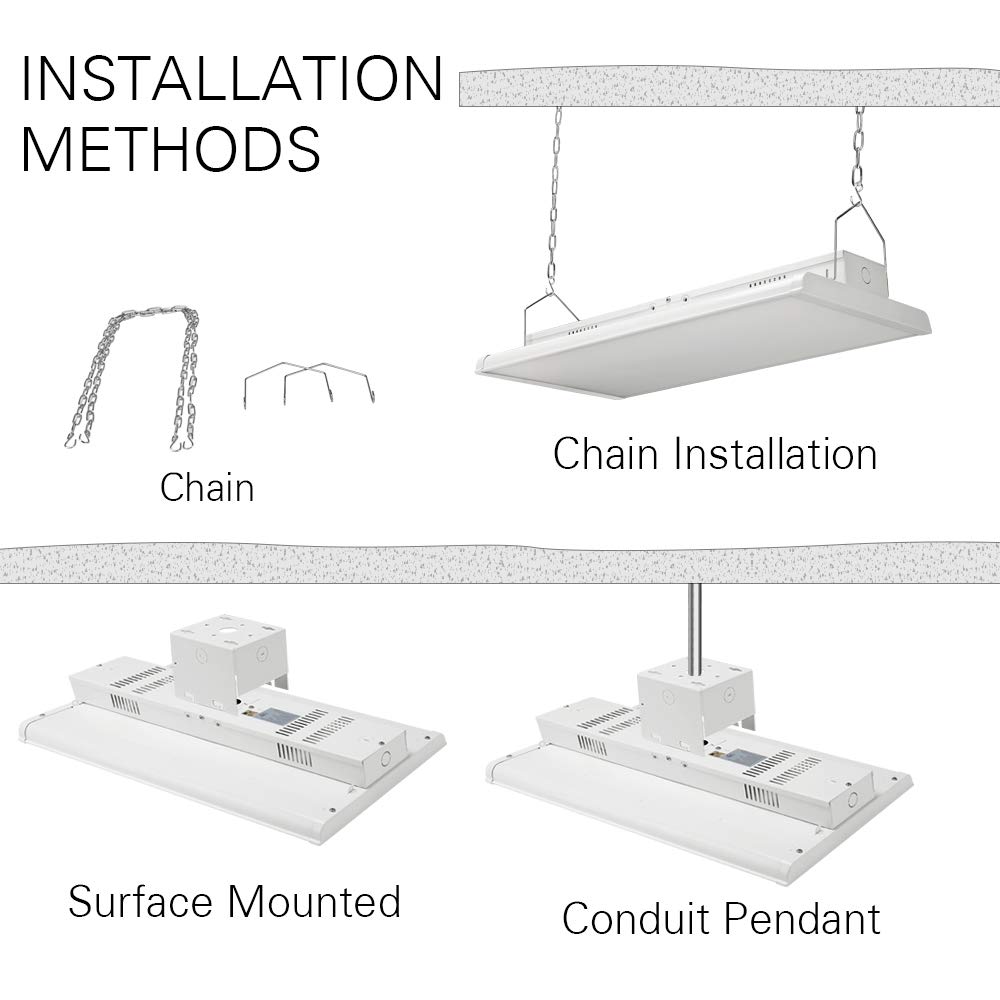 INSTALLATION METHODS

Chain

Chain Installation

Surface Mounted

Conduit Pendant