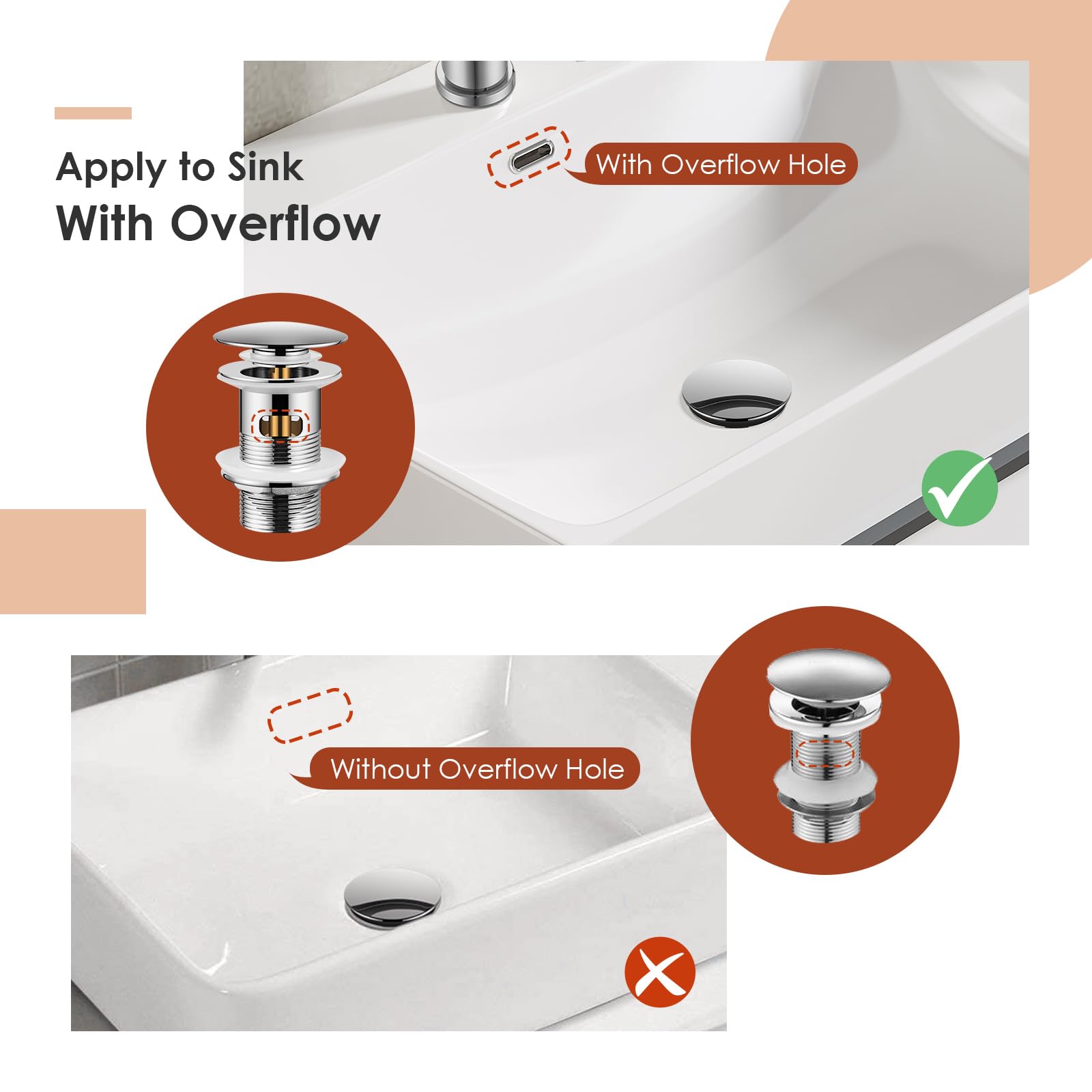 Apply to Sink
With Overflow

With Overflow Hole

Without Overflow Hole