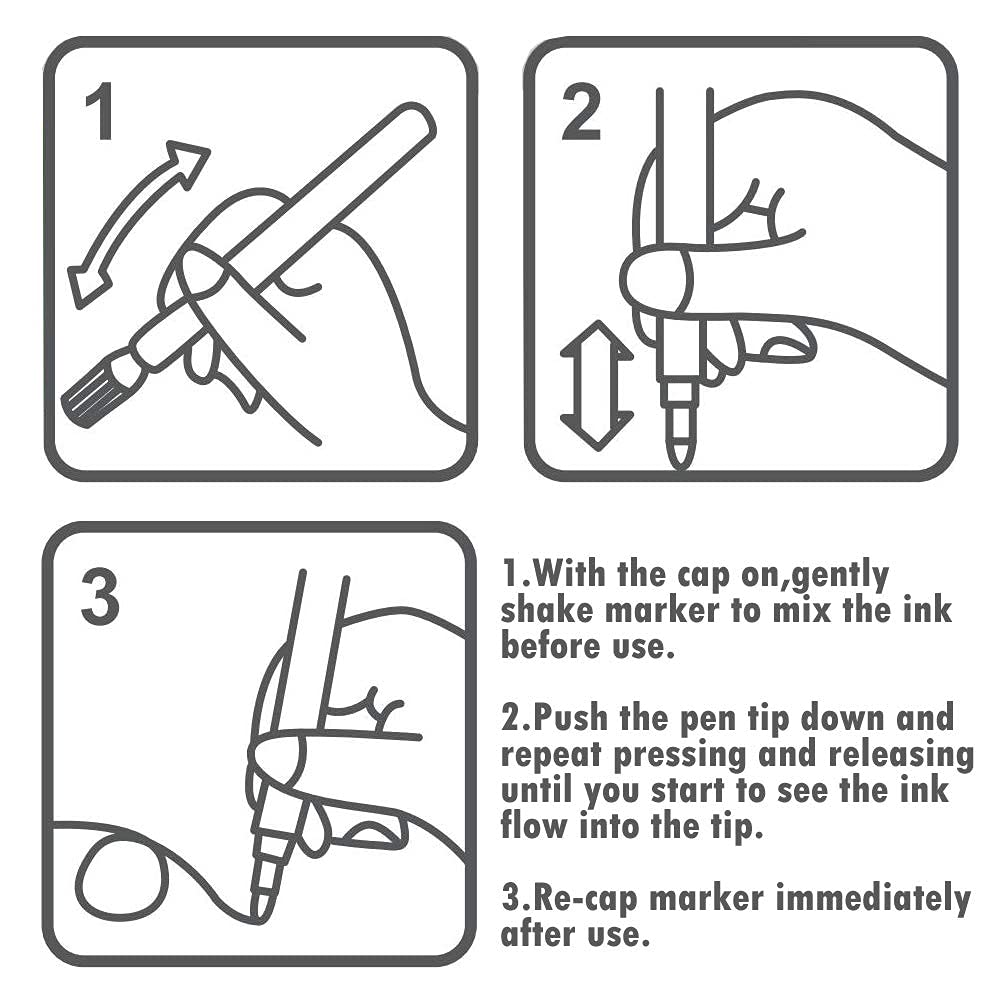 1

2

3

1.With the cap on,gently shake marker to mix the ink before use.

2.Push the pen tip down and repeat pressing and releasing until you start to see the ink flow into the tip.

3.Re-cap marker immediately after use.