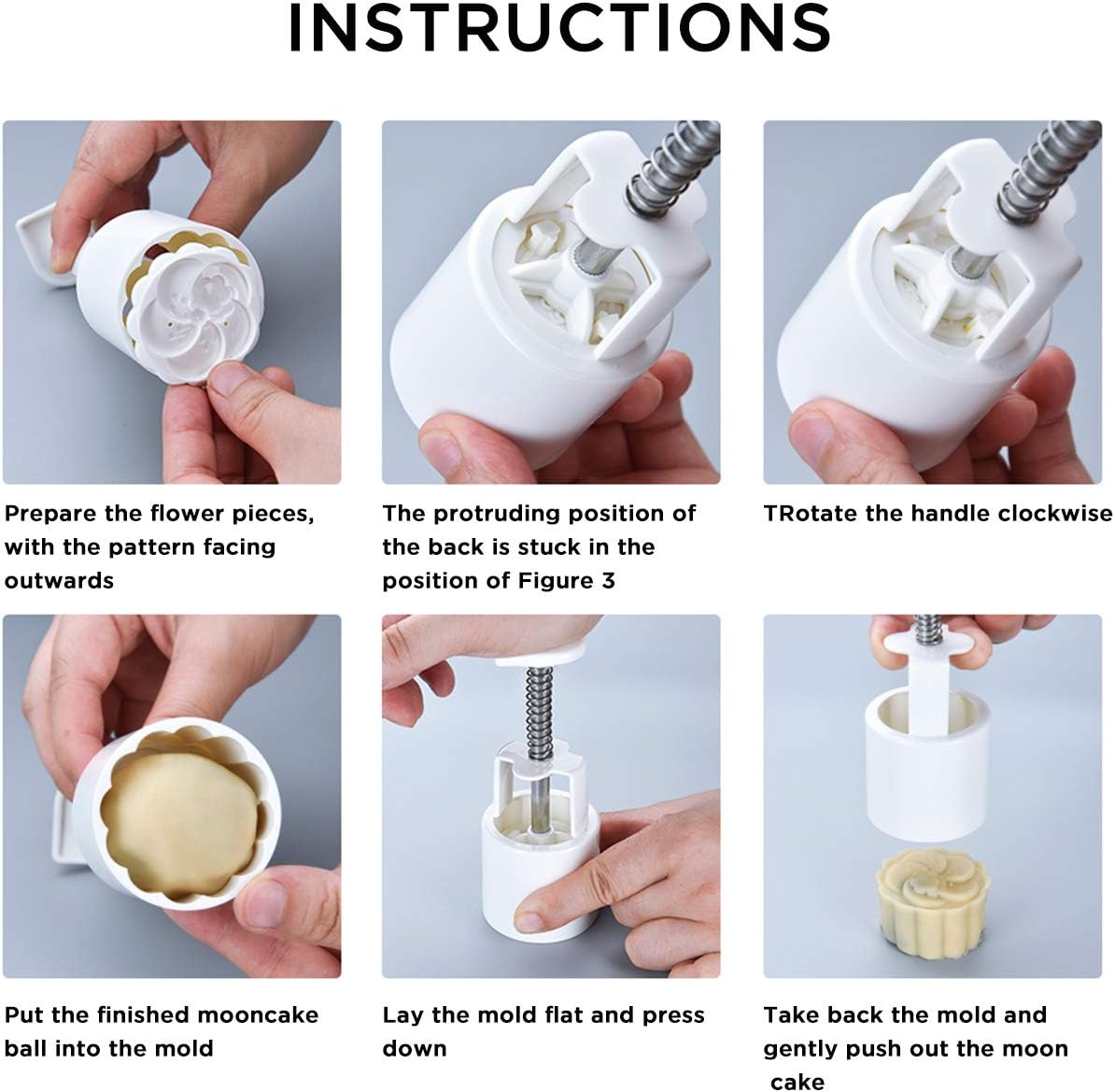 INSTRUCTIONS

Prepare the flower pieces, with the pattern facing outwards

The protruding position of the back is stuck in the position of Figure 3

TRotate the handle clockwise

Put the finished mooncake ball into the mold

Lay the mold flat and press down

Take back the mold and gently push out the moon cake