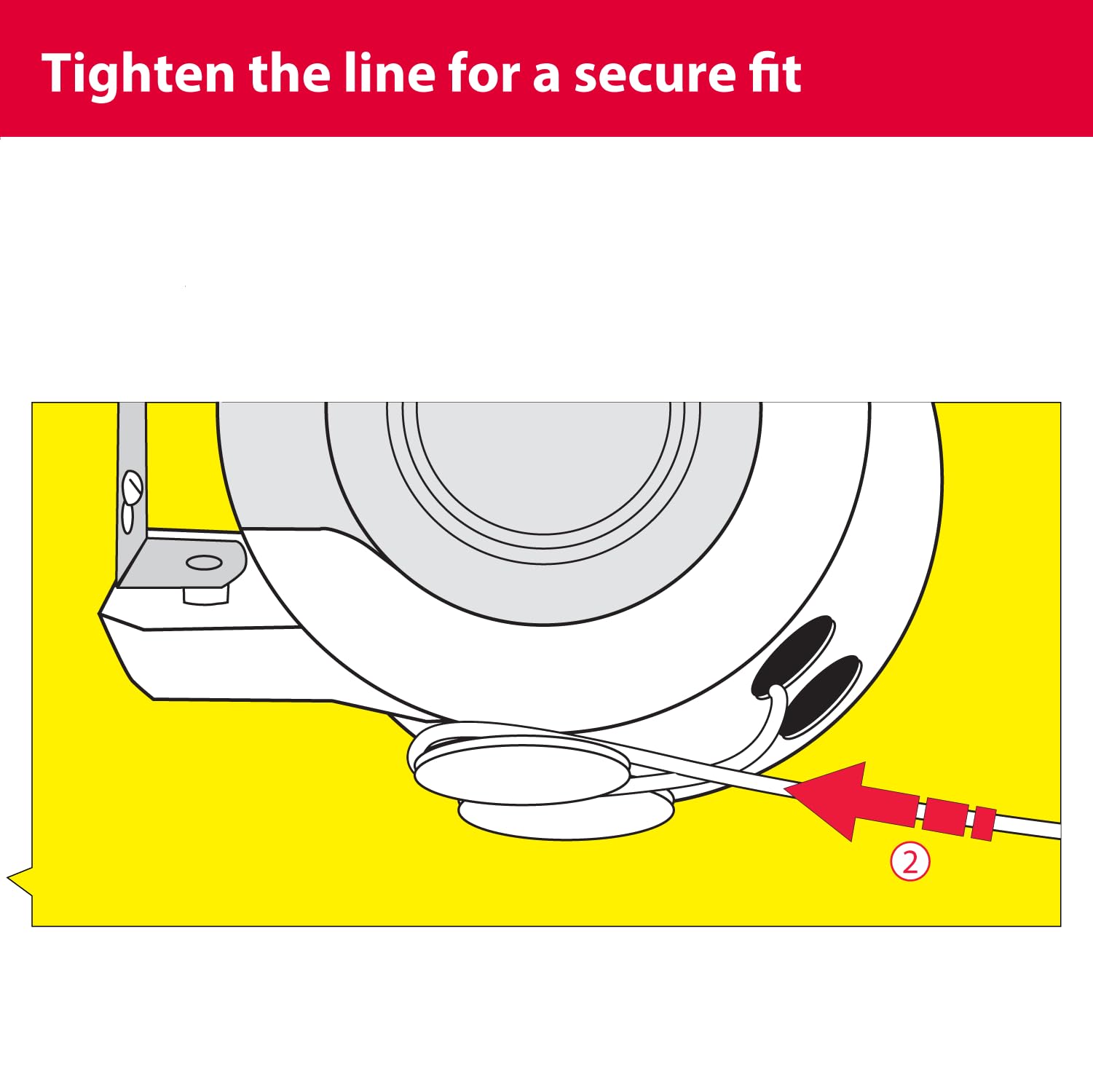 Tighten the line for a secure fit

②