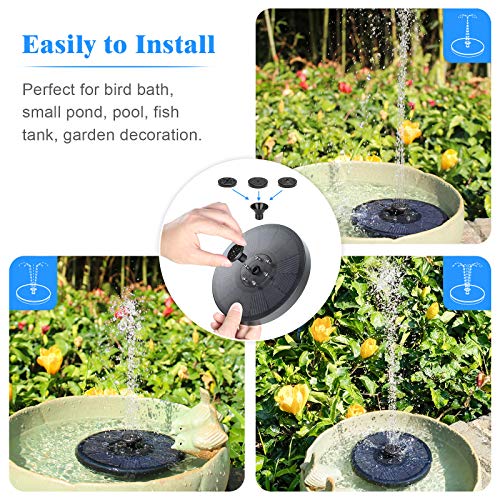 Easily to Install

Perfect for bird bath, small pond, pool, fish tank, garden decoration.