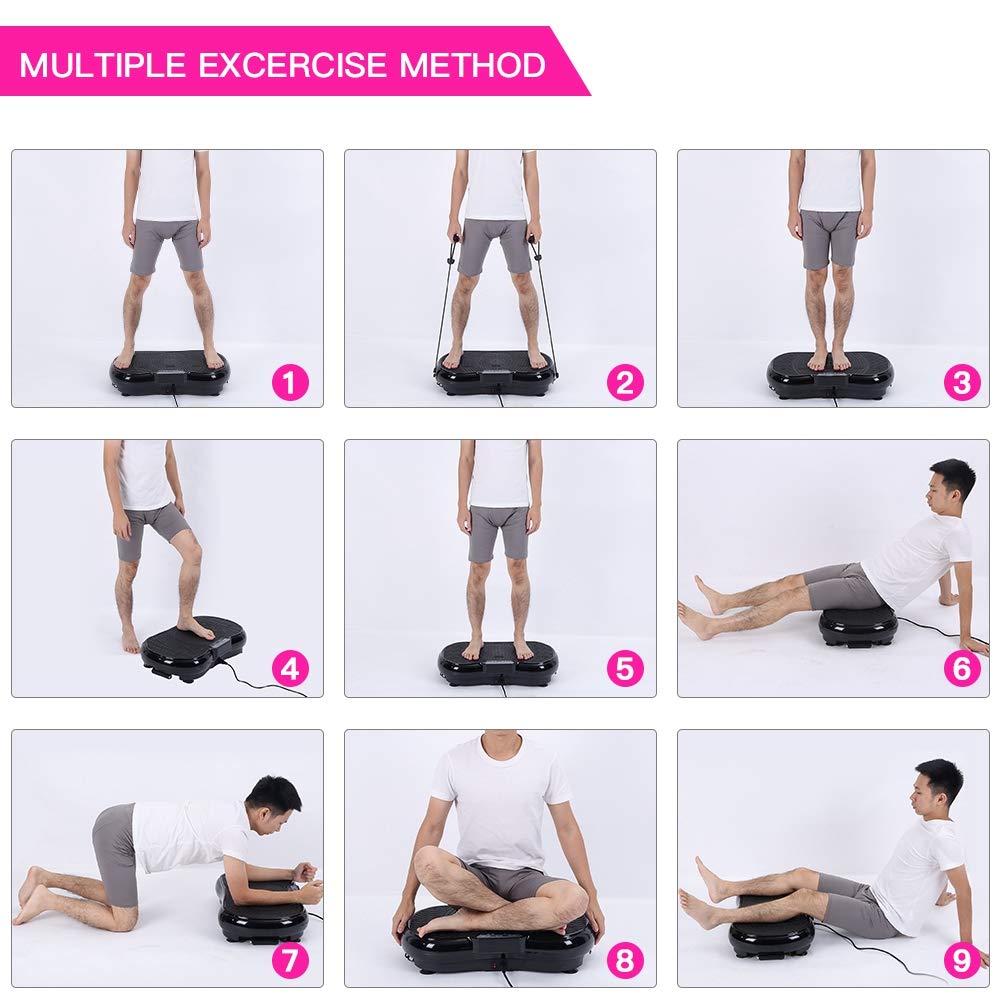 MULTIPLE EXCERCISE METHOD

1

2

3

4

5

6

7

8

9