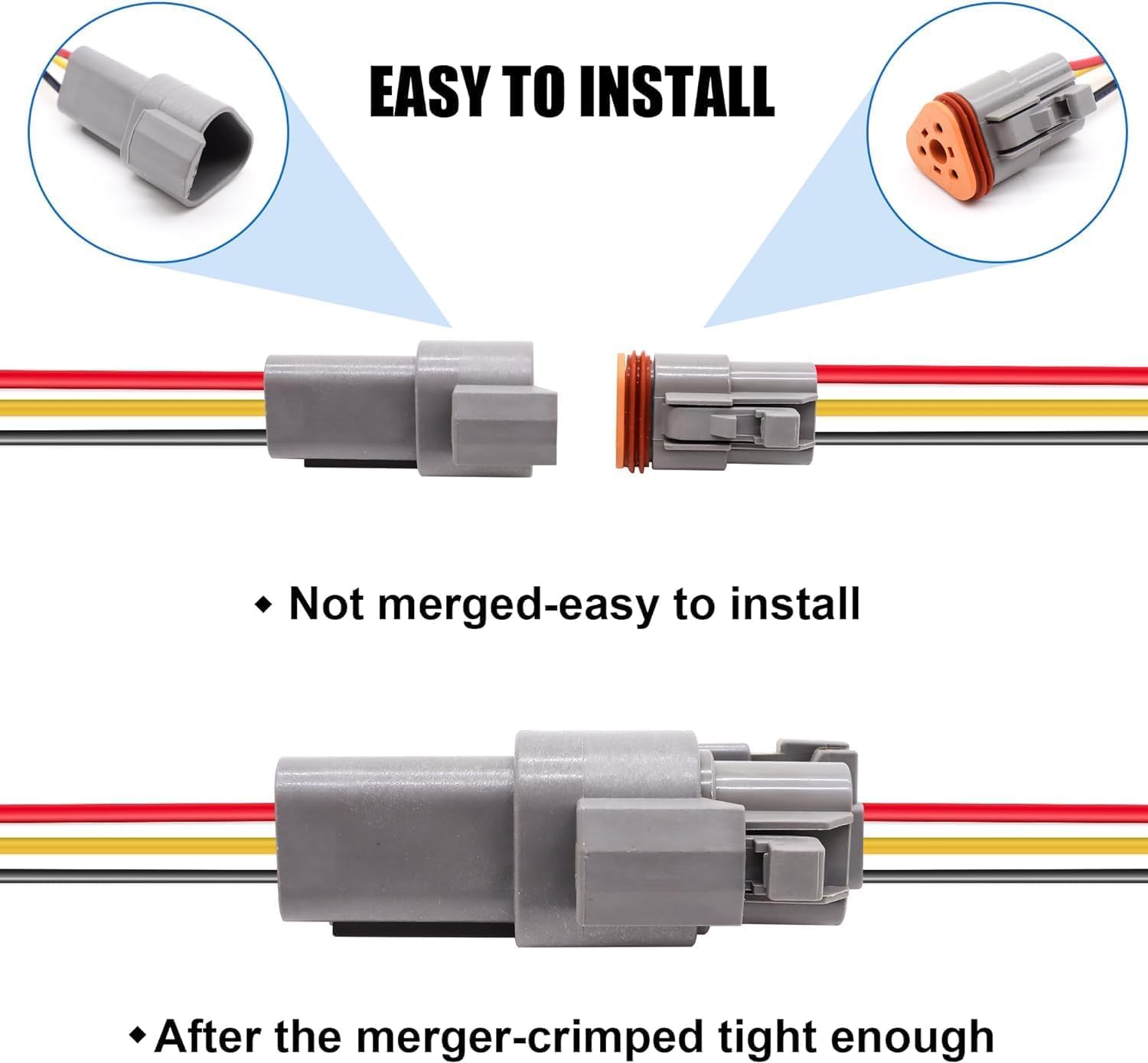 EASY TO INSTALL

◆ Not merged-easy to install

◆ After the merger-crimped tight enough