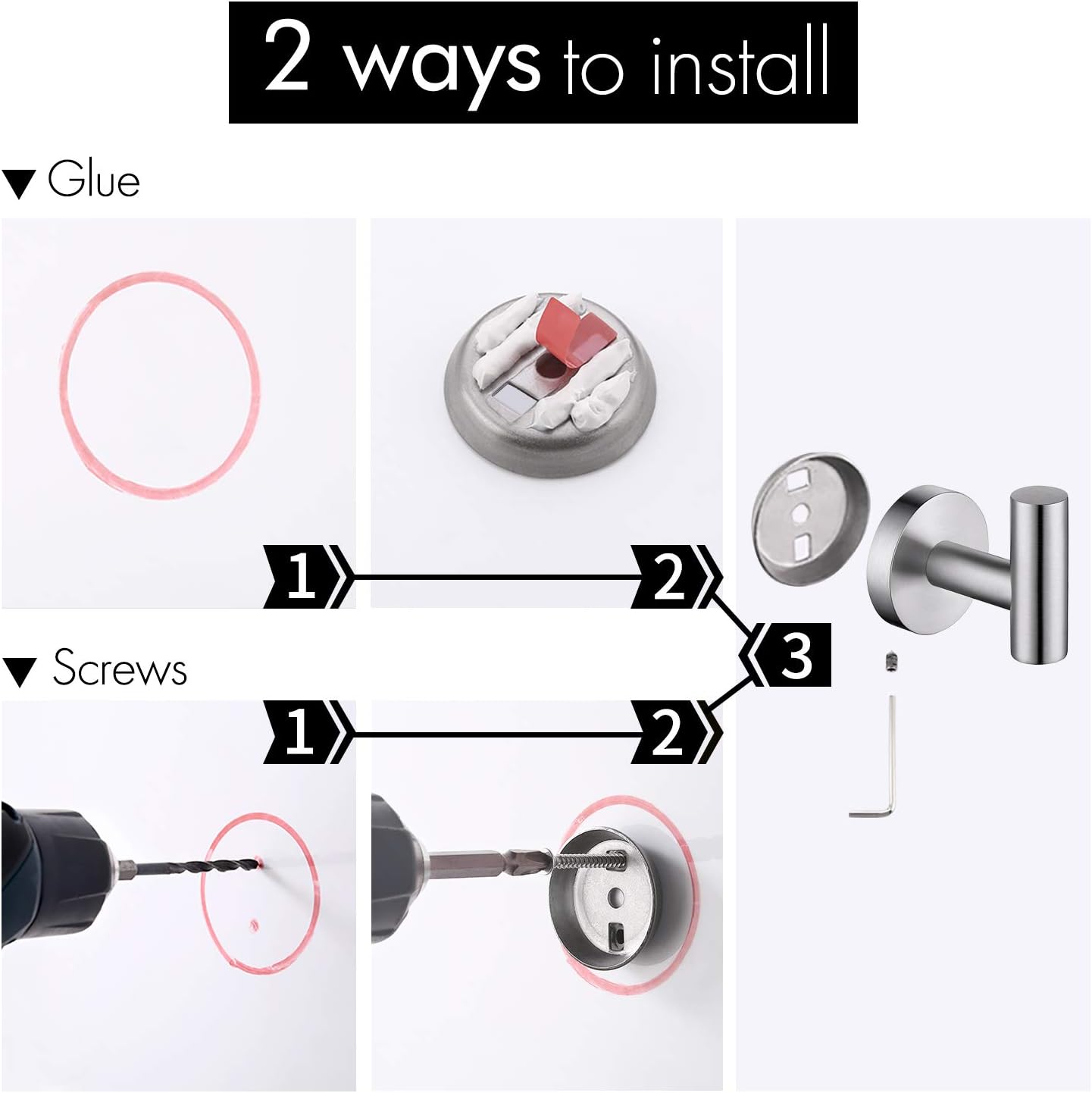 2 ways to install

▼ Glue

1

2

3

▼ Screws

1

2