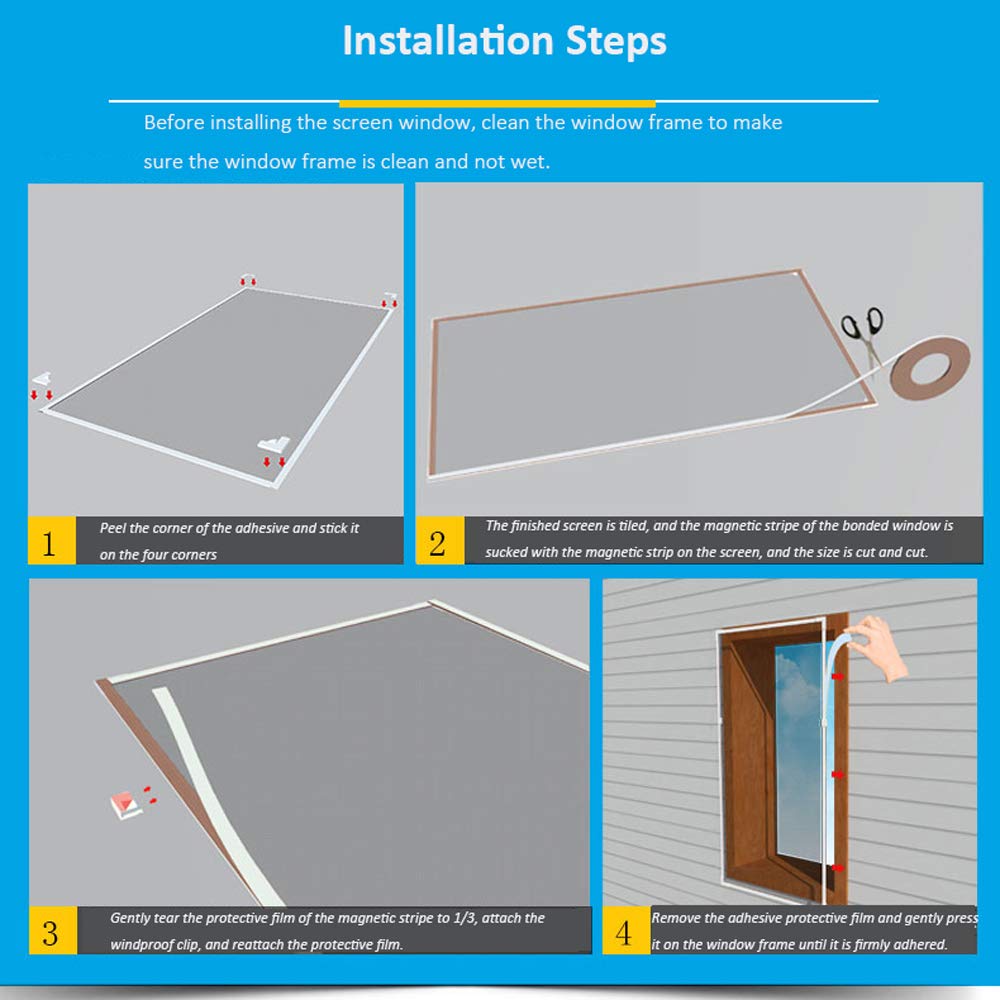 Installation Steps

Before installing the screen window, clean the window frame to make sure the window frame is clean and not wet.

1 Peel the corner of the adhesive and stick it on the four corners

2 The finished screen is tiled, and the magnetic stripe of the bonded window is sucked with the magnetic strip on the screen, and the size is cut and cut.

3 Gently tear the protective film of the magnetic stripe to 1/3, attach the windproof clip, and reattach the protective film.

4 Remove the adhesive protective film and gently press it on the window frame until it is firmly adhered.