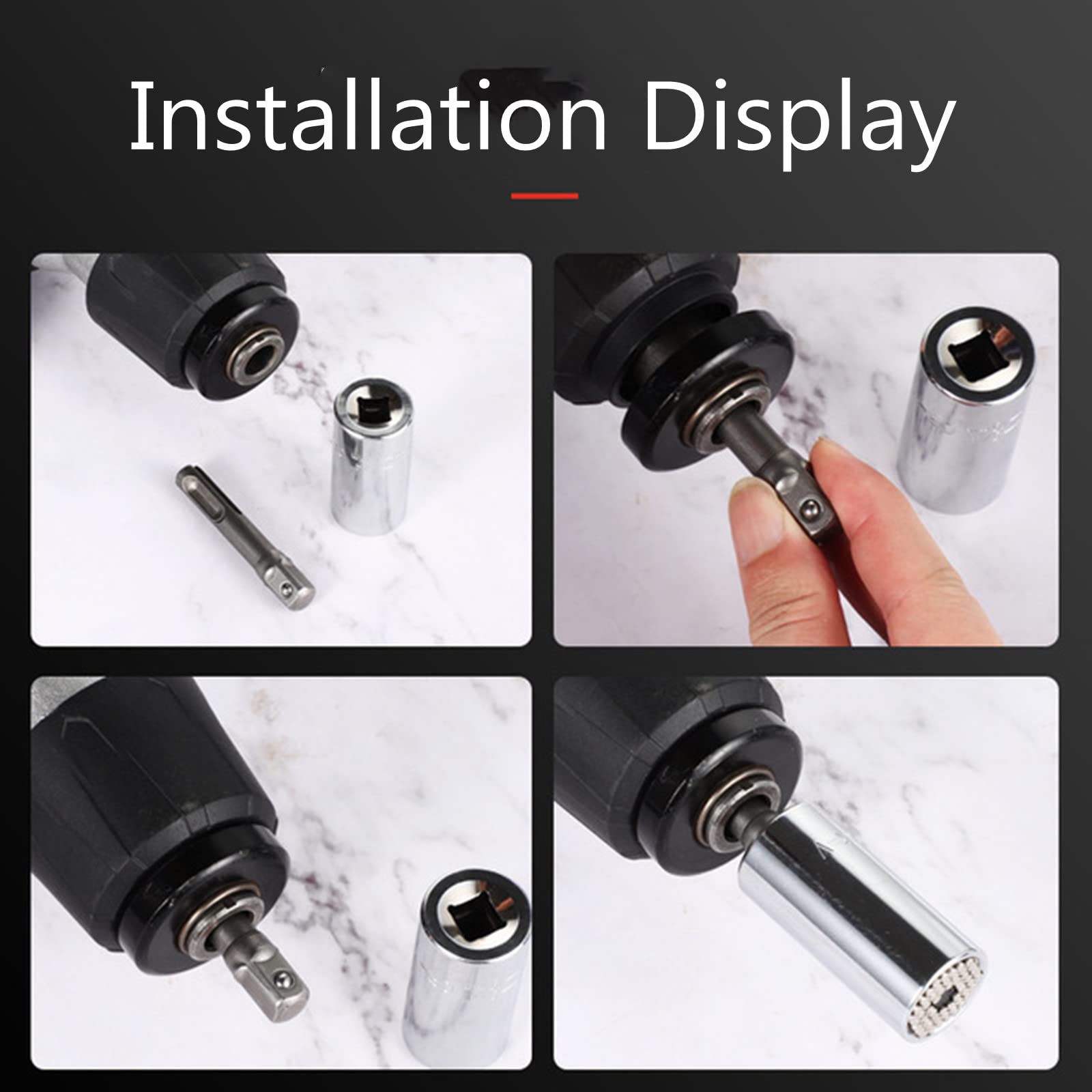 Installation Display