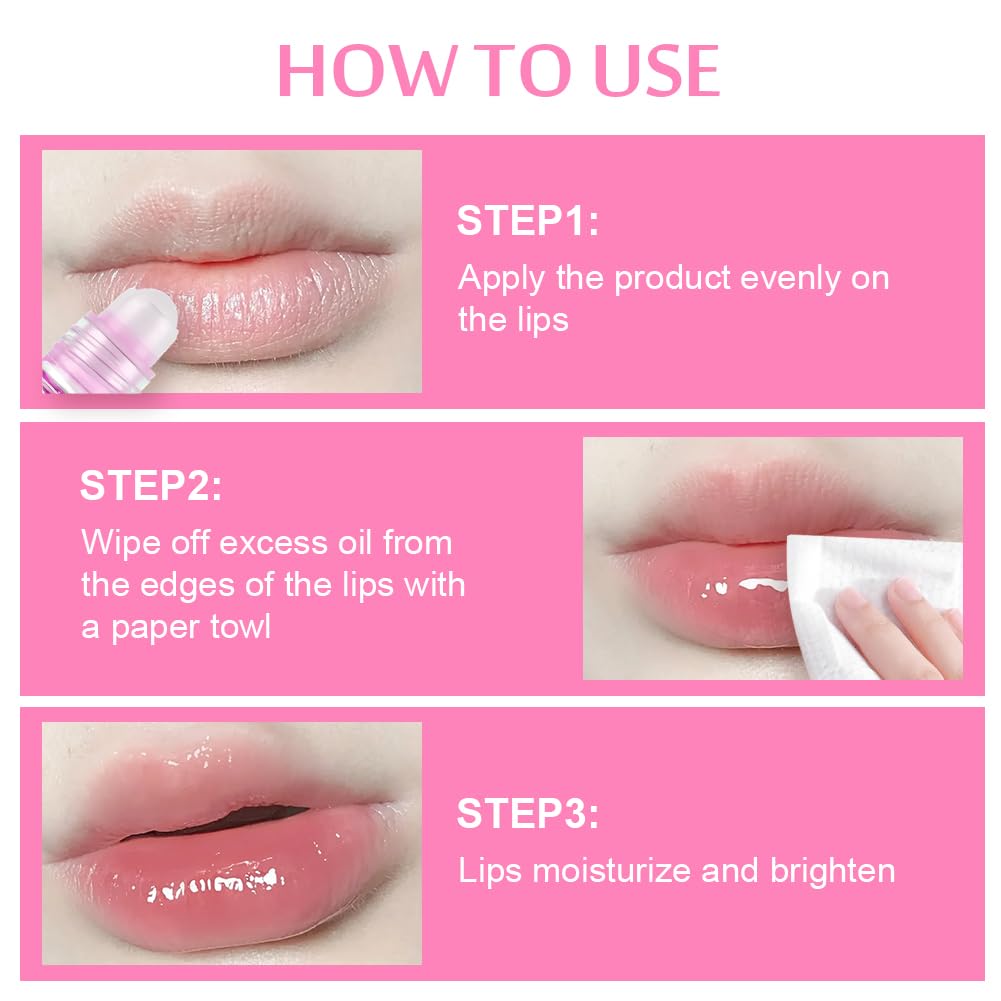 HOW TO USE

STEP1:
Apply the product evenly on the lips

STEP2:
Wipe off excess oil from the edges of the lips with a paper towl

STEP3:
Lips moisturize and brighten