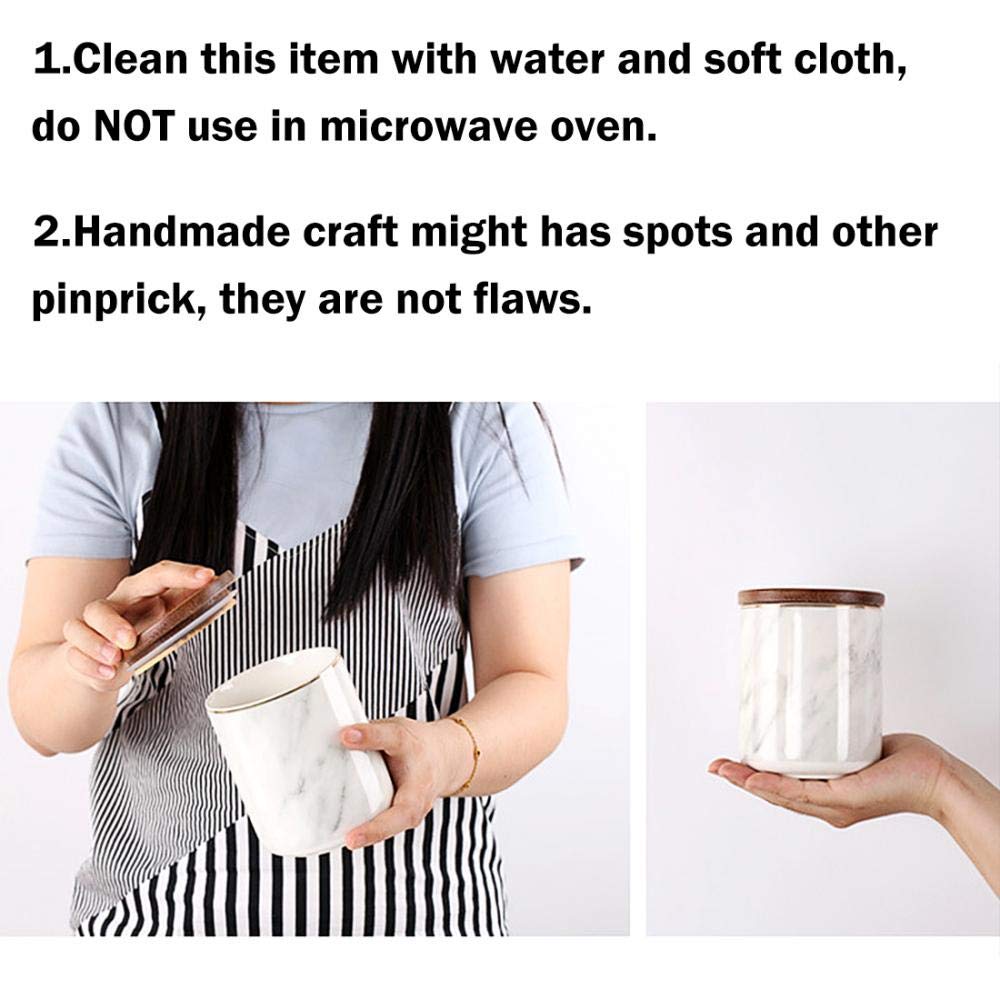 1.Clean this item with water and soft cloth, do NOT use in microwave oven.

2.Handmade craft might has spots and other pinprick, they are not flaws.