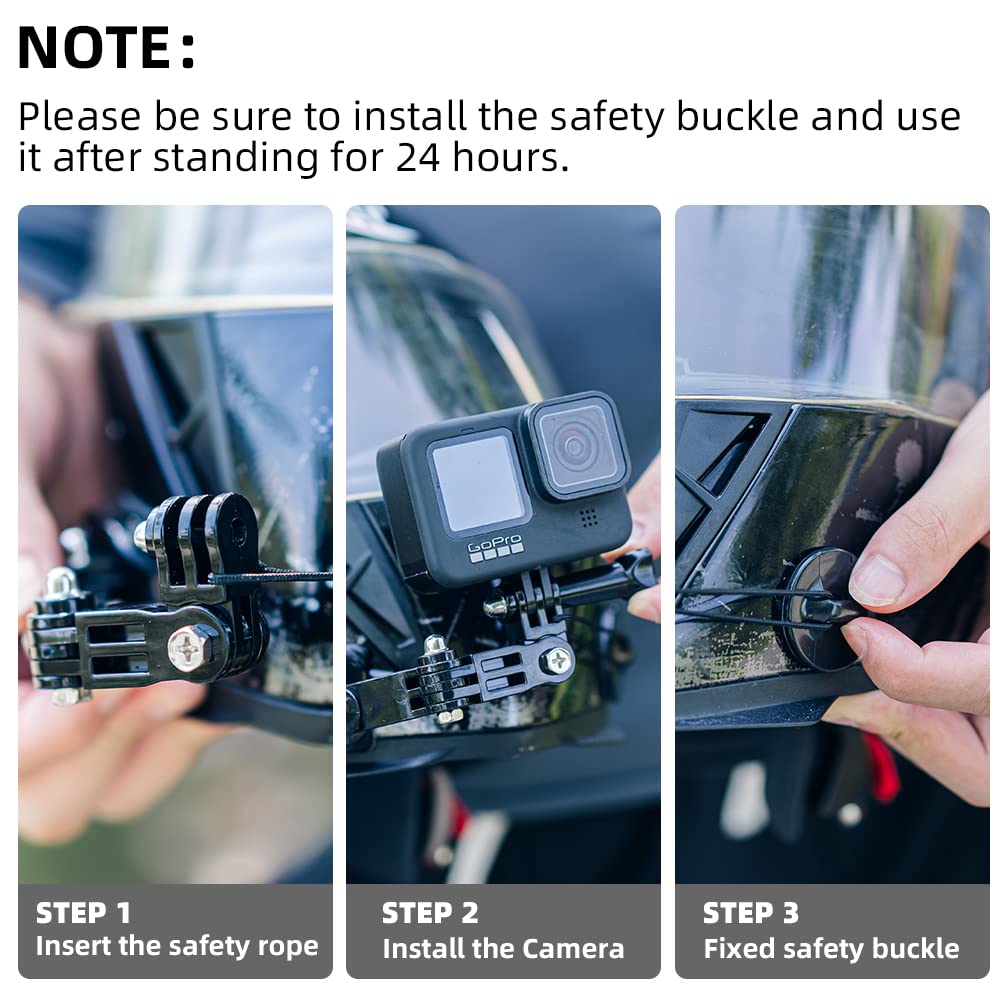 NOTE:
Please be sure to install the safety buckle and use it after standing for 24 hours.

GoPro

STEP 1
Insert the safety rope

STEP 2
Install the Camera

STEP 3
Fixed safety buckle