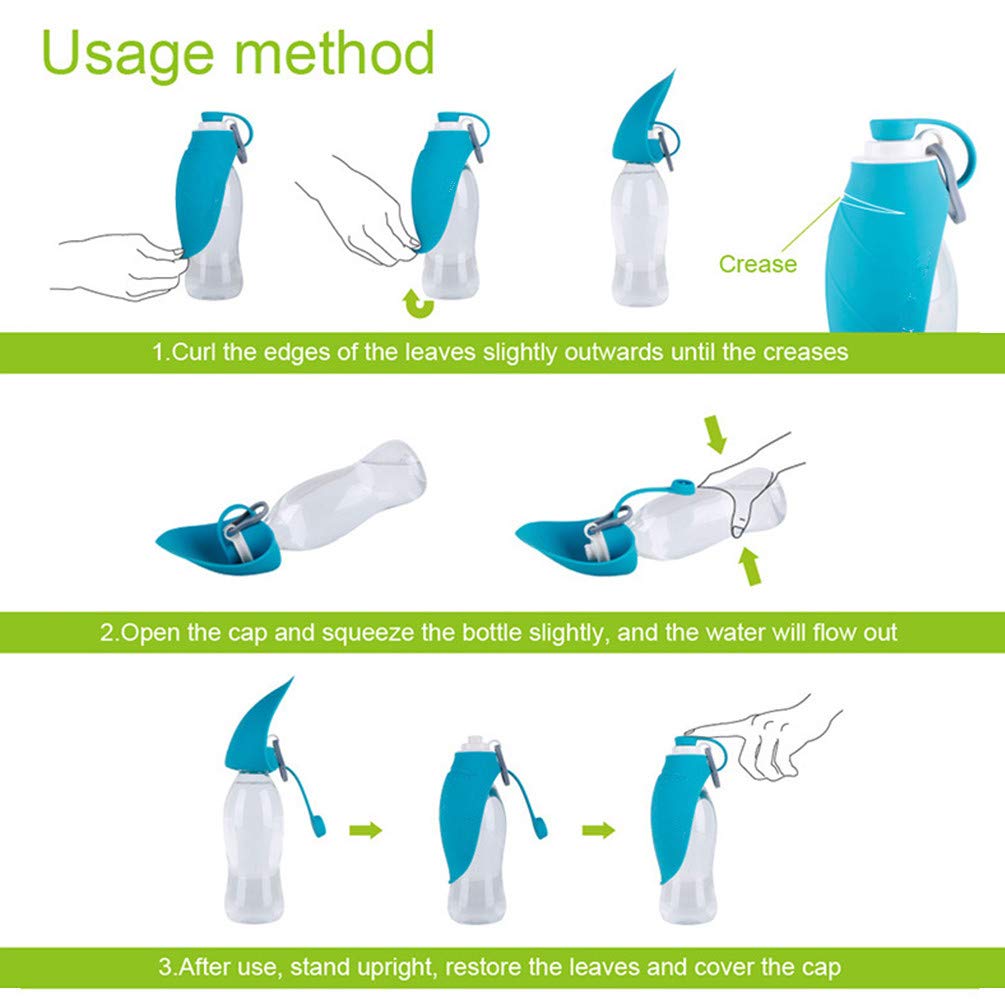 Usage method

Crease

1.Curl the edges of the leaves slightly outwards until the creases

2.Open the cap and squeeze the bottle slightly, and the water will flow out

3.After use, stand upright, restore the leaves and cover the cap