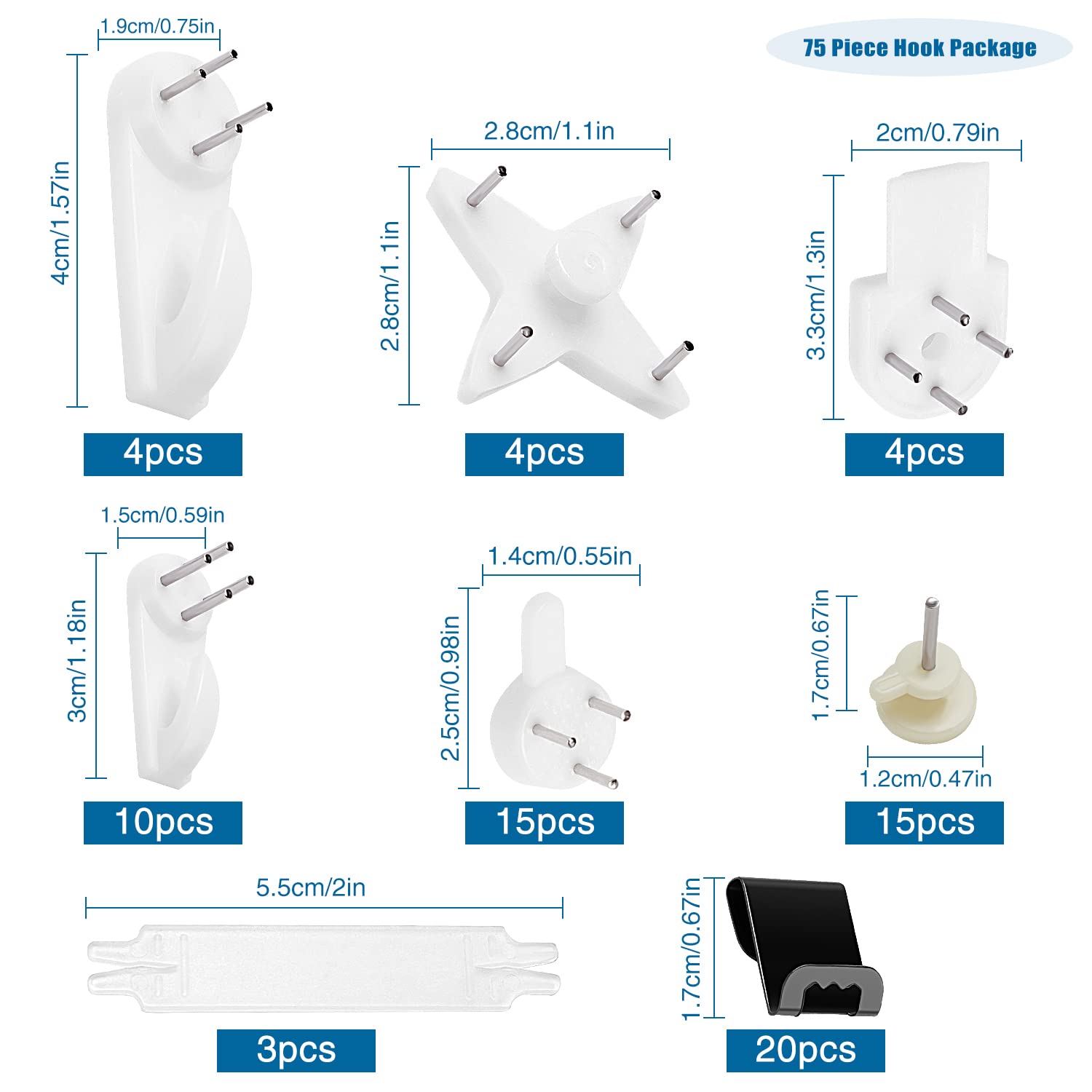 75 Piece Hook Package

1.9cm/0.75in
4cm/1.57in
4pcs

2.8cm/1.1in
2.8cm/1.1in
4pcs

2cm/0.79in
3.3cm/1.3in
4pcs

1.5cm/0.59in
3cm/1.18in
10pcs

1.4cm/0.55in
2.5cm/0.98in
15pcs

1.7cm/0.67in
1.2cm/0.47in
15pcs

5.5cm/2in
3pcs

1.7cm/0.67in
20pcs