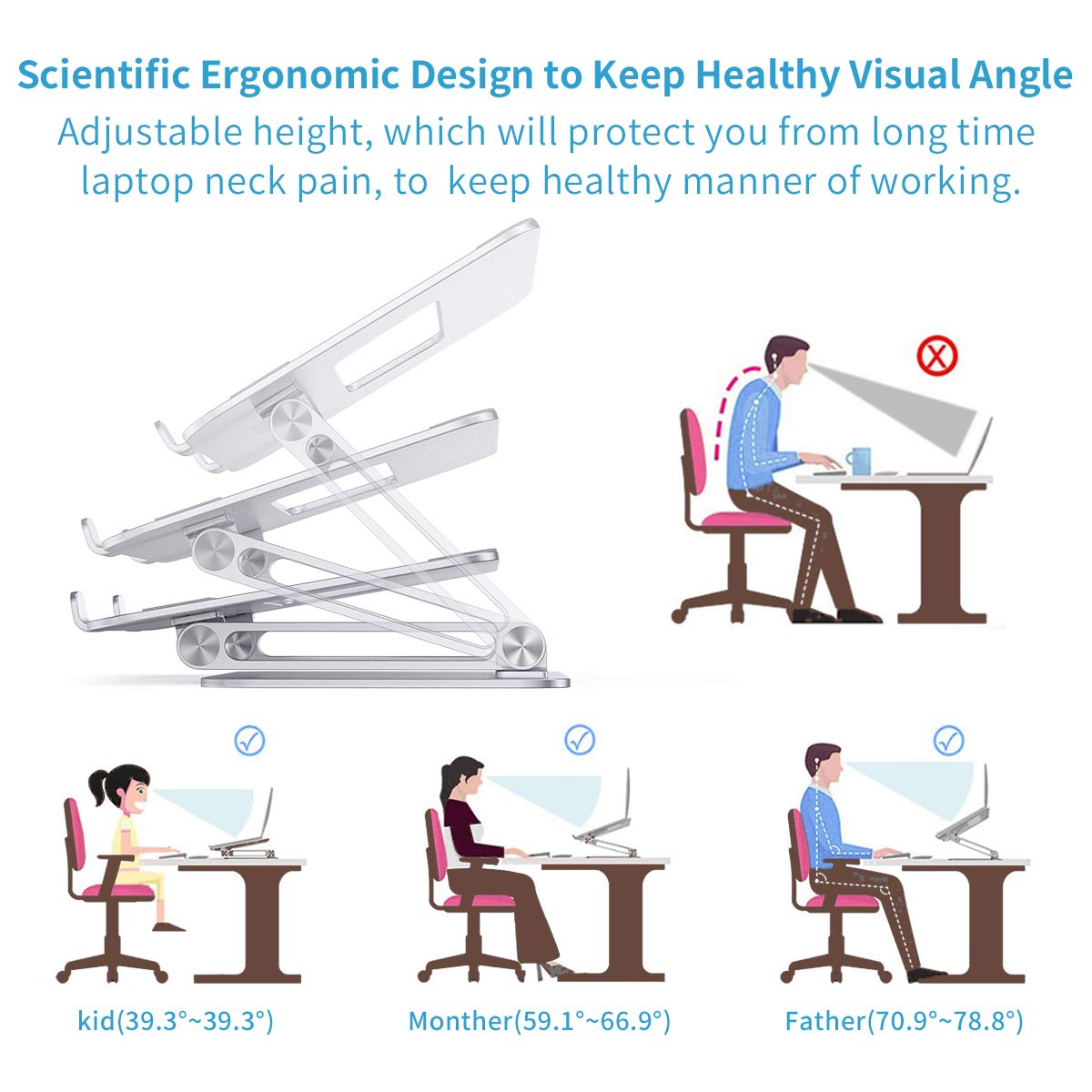 Scientific Ergonomic Design to Keep Healthy Visual Angle

Adjustable height, which will protect you from long time laptop neck pain, to keep healthy manner of working.

kid(39.3°~39.3°)

Monther(59.1°~66.9°)

Father(70.9°~78.8°)