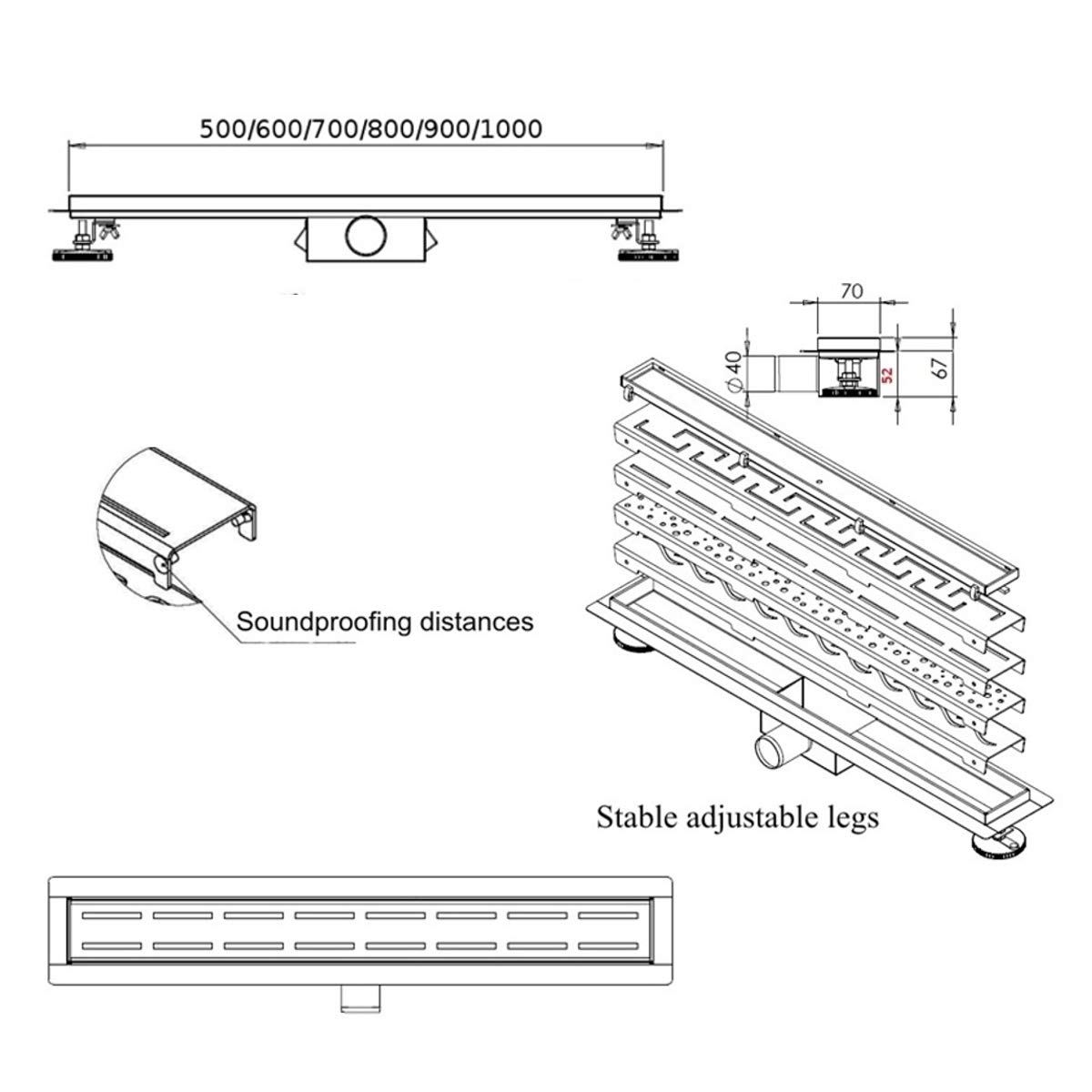 500/600/700/800/900/1000

70

$\phi 40$

52

67

Soundproofing distances

Stable adjustable legs