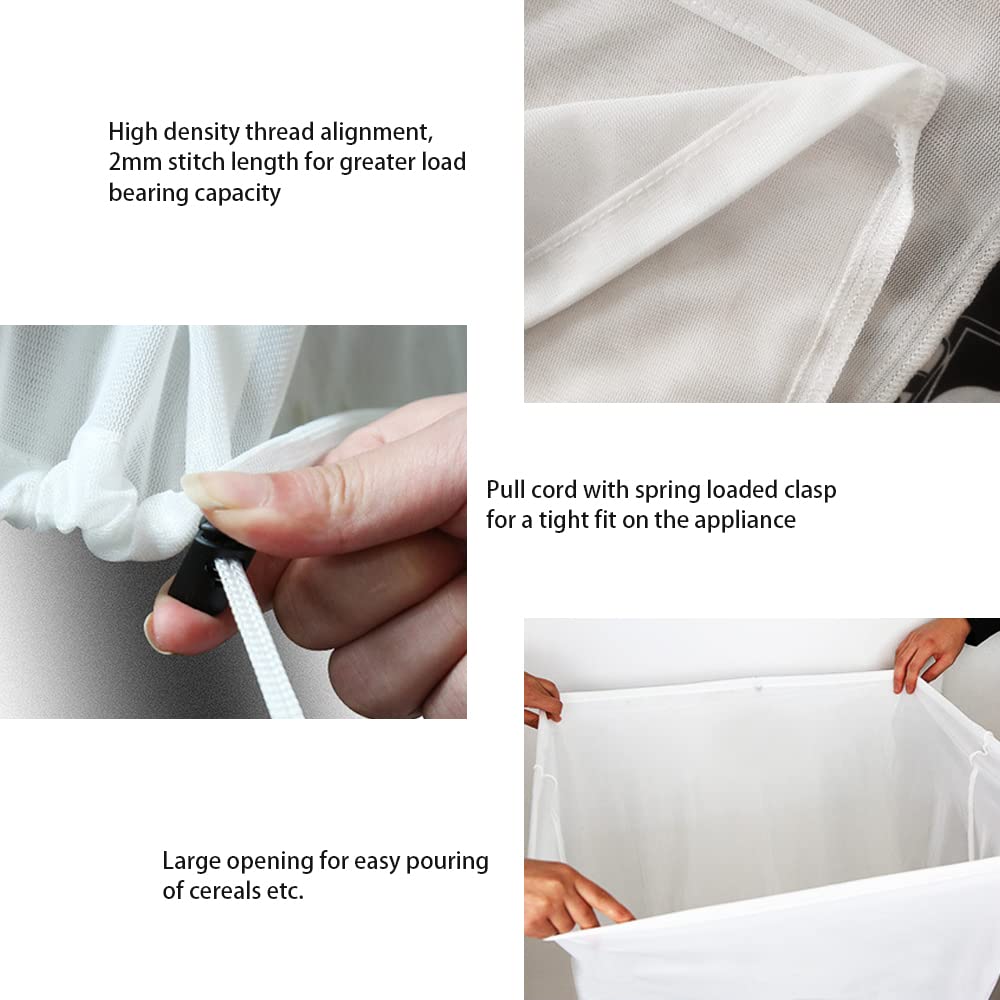 High density thread alignment, 2mm stitch length for greater load bearing capacity

Pull cord with spring loaded clasp for a tight fit on the appliance

Large opening for easy pouring of cereals etc.