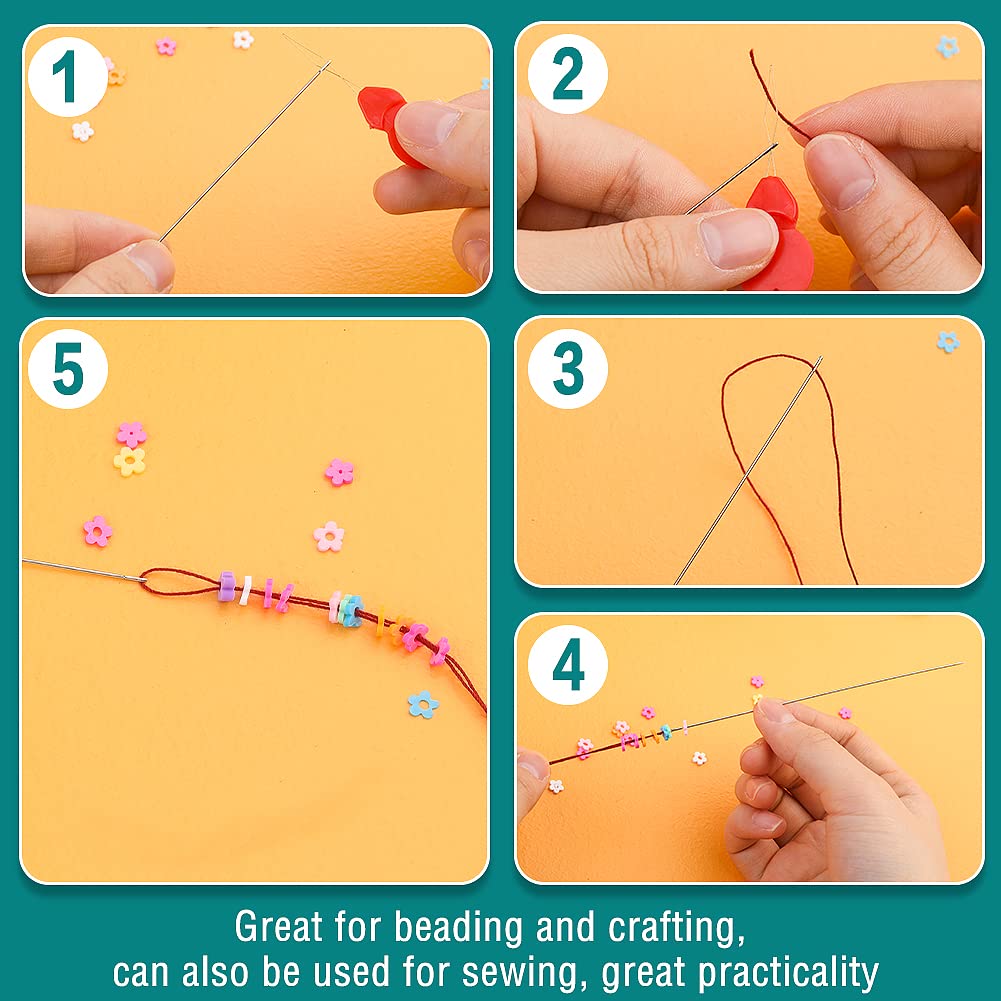 1

2

5

3

4

Great for beading and crafting, can also be used for sewing, great practicality