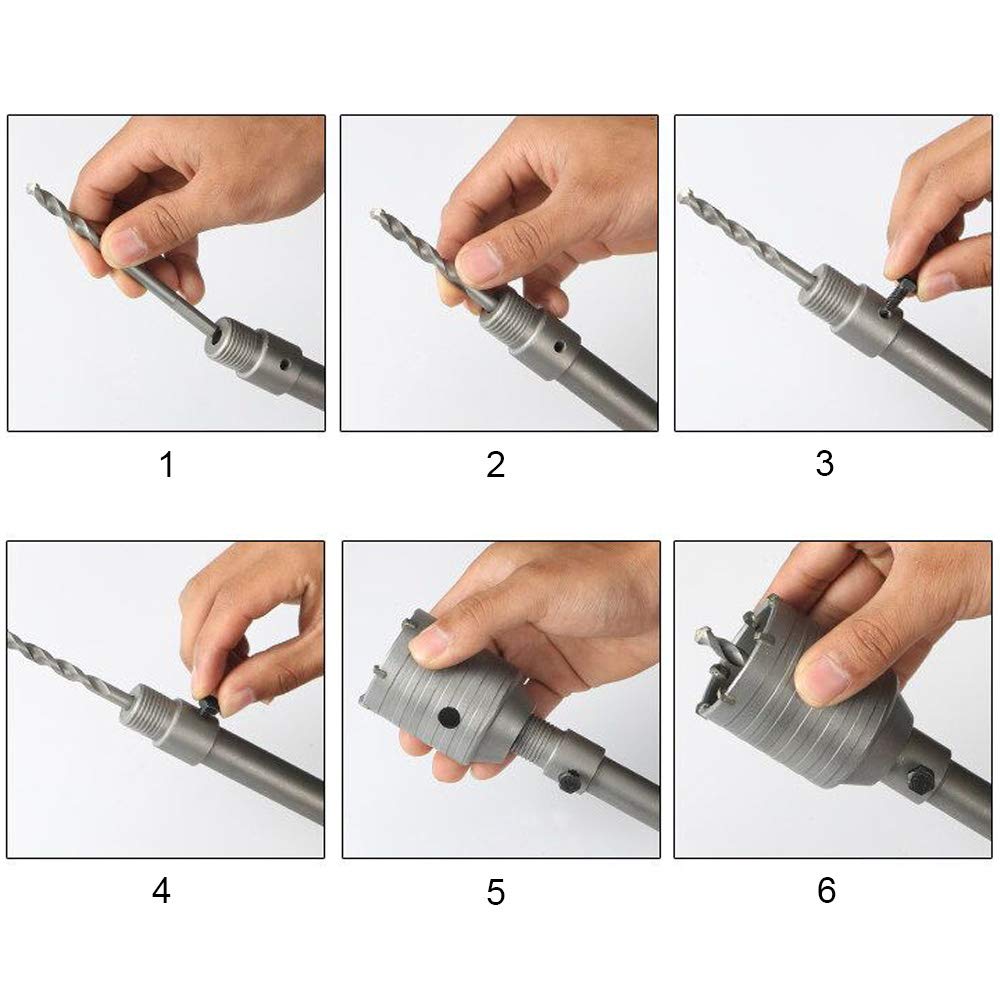 1

2

3

4

5

6