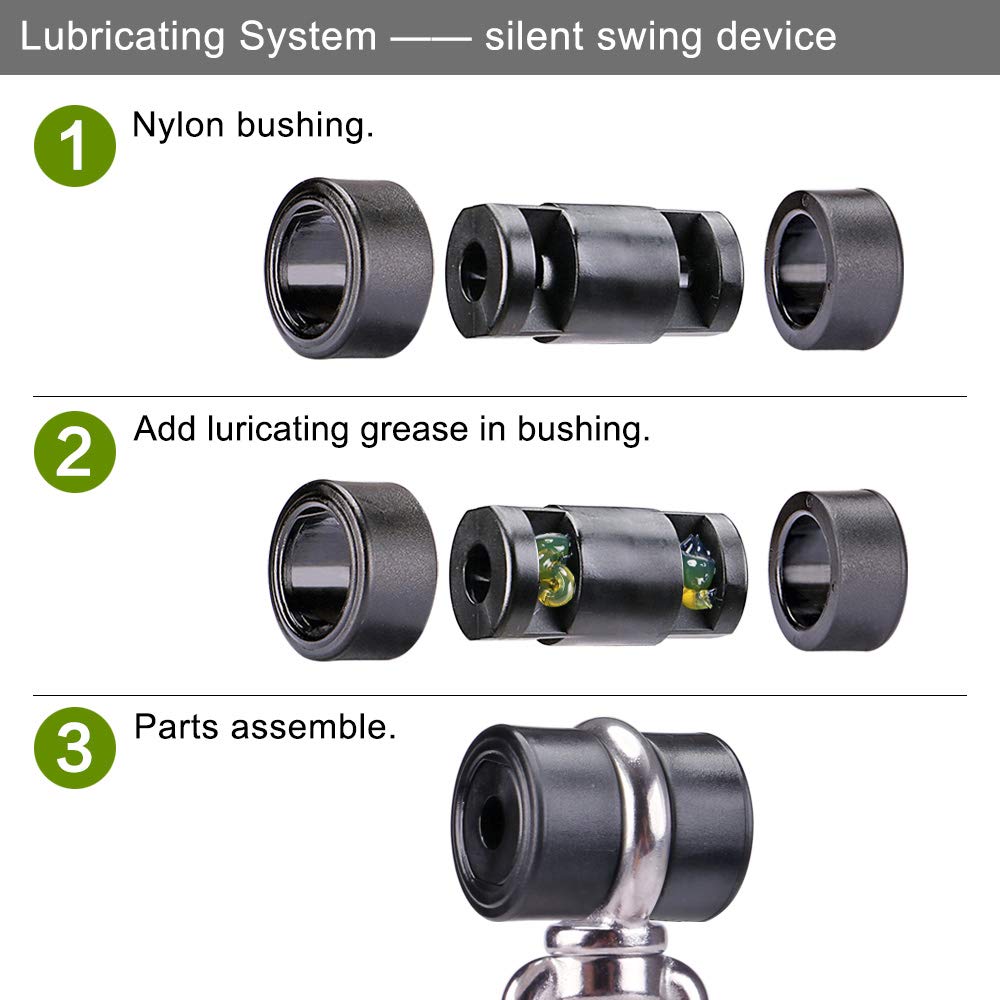 Lubricating System —— silent swing device

1 Nylon bushing.

2 Add luricating grease in bushing.

3 Parts assemble.