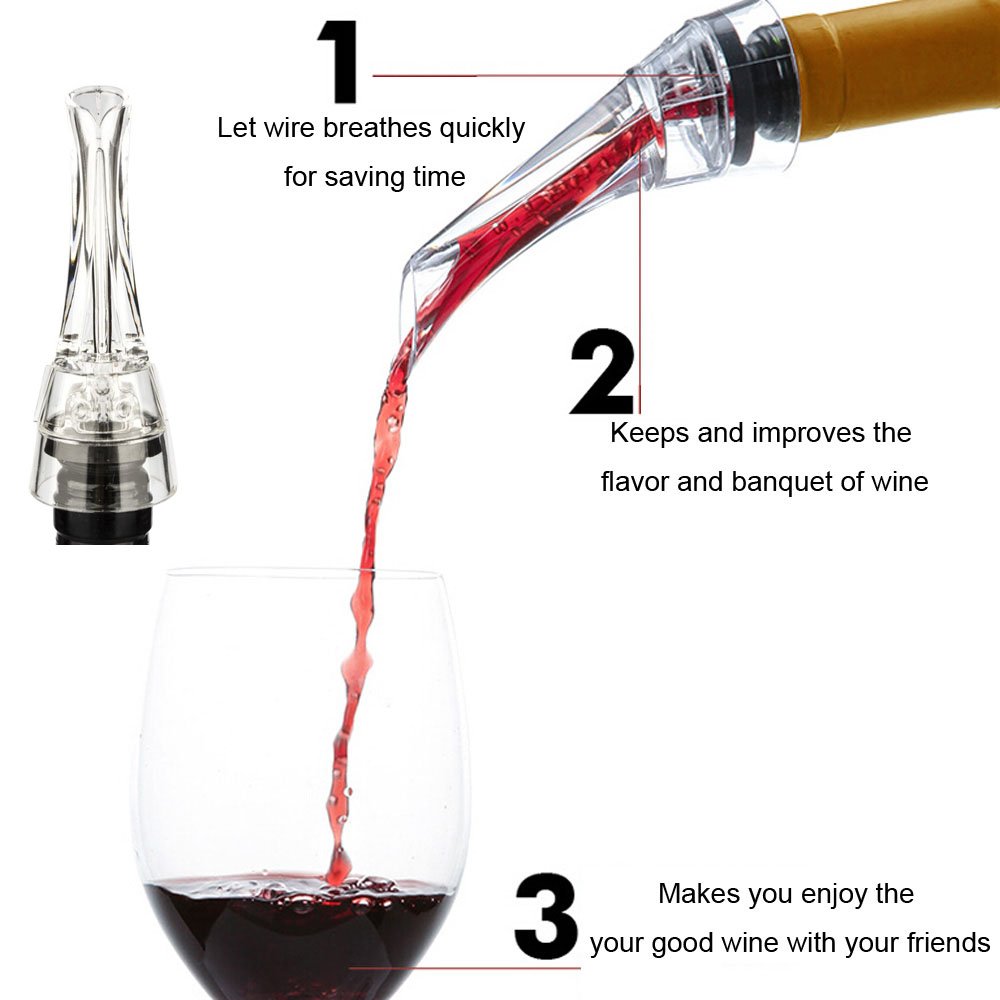 1
Let wire breathes quickly
for saving time

2
Keeps and improves the
flavor and banquet of wine

3
Makes you enjoy the
your good wine with your friends