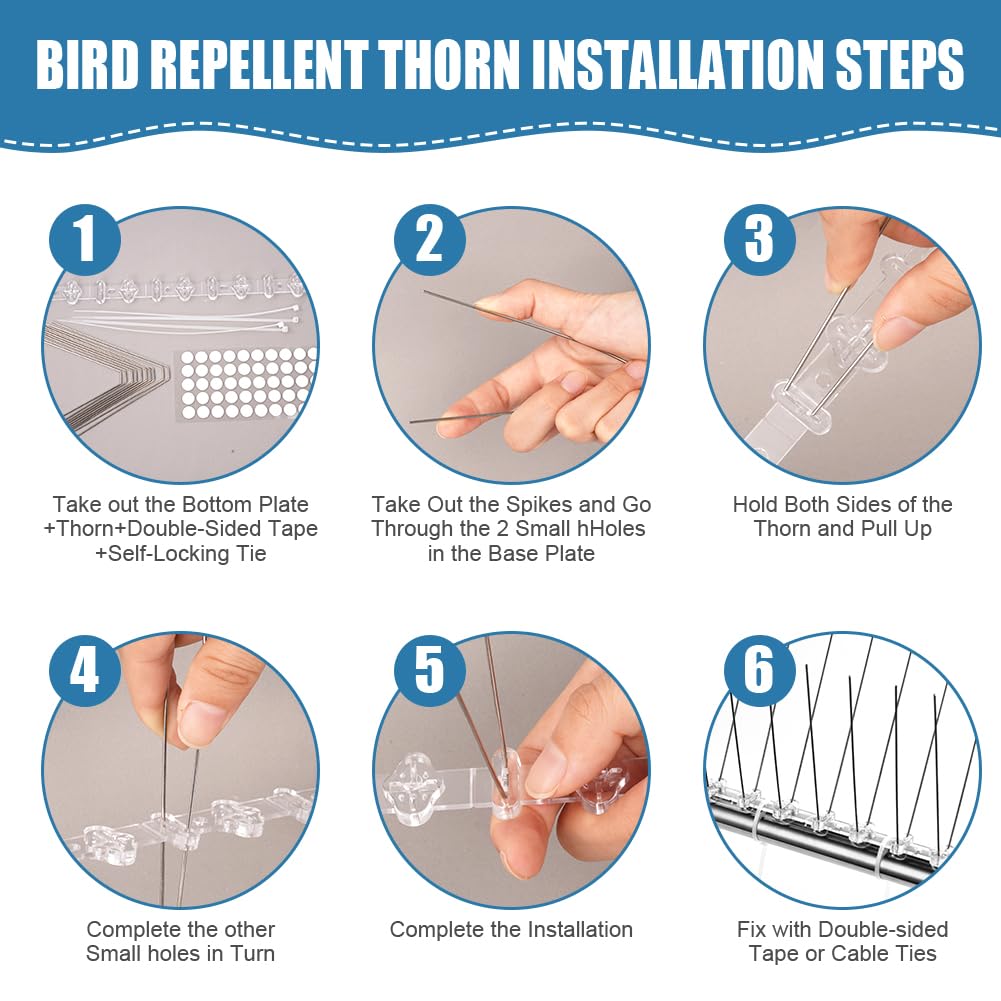 BIRD REPELLENT THORN INSTALLATION STEPS

1

Take out the Bottom Plate +Thorn+Double-Sided Tape +Self-Locking Tie

2

Take Out the Spikes and Go Through the 2 Small hHoles in the Base Plate

3

Hold Both Sides of the Thorn and Pull Up

4

Complete the other Small holes in Turn

5

Complete the Installation

6

Fix with Double-sided Tape or Cable Ties