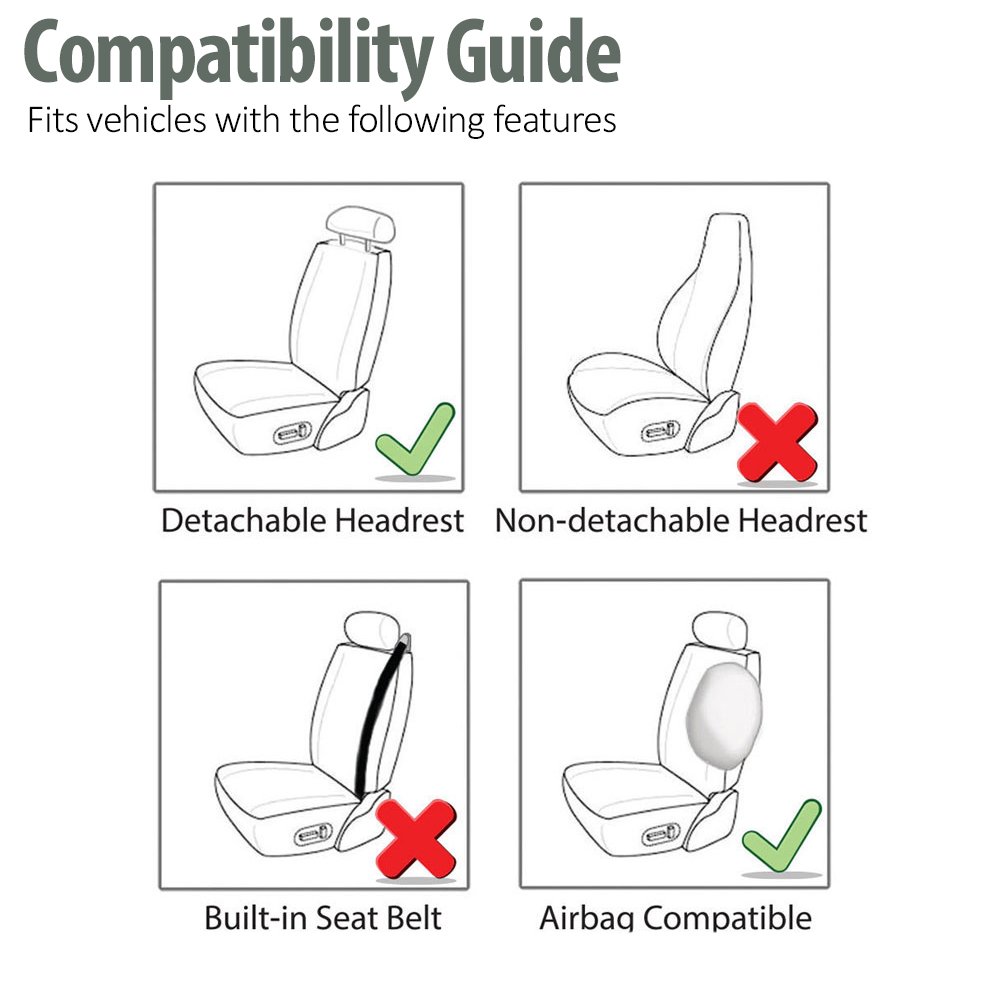 Compatibility Guide
Fits vehicles with the following features

Detachable Headrest

Non-detachable Headrest

Built-in Seat Belt

Airbag Compatible