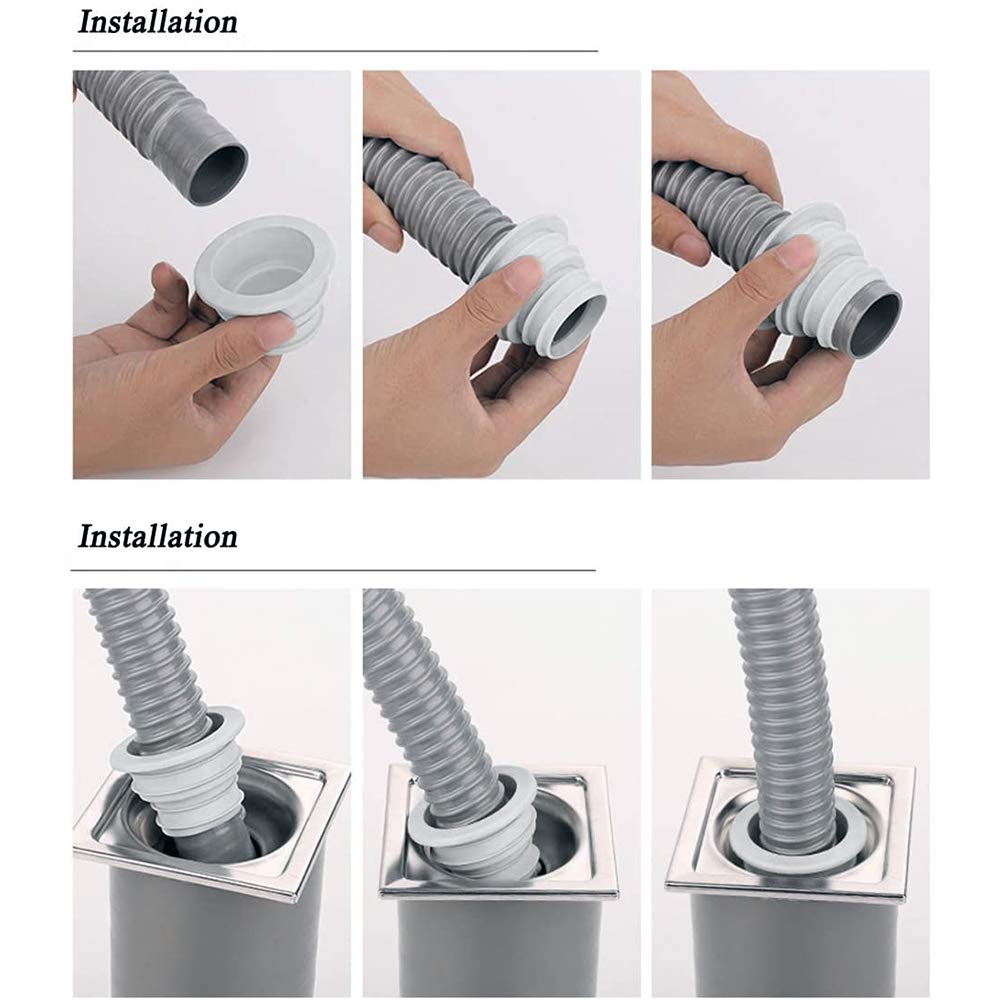 Installation

Installation