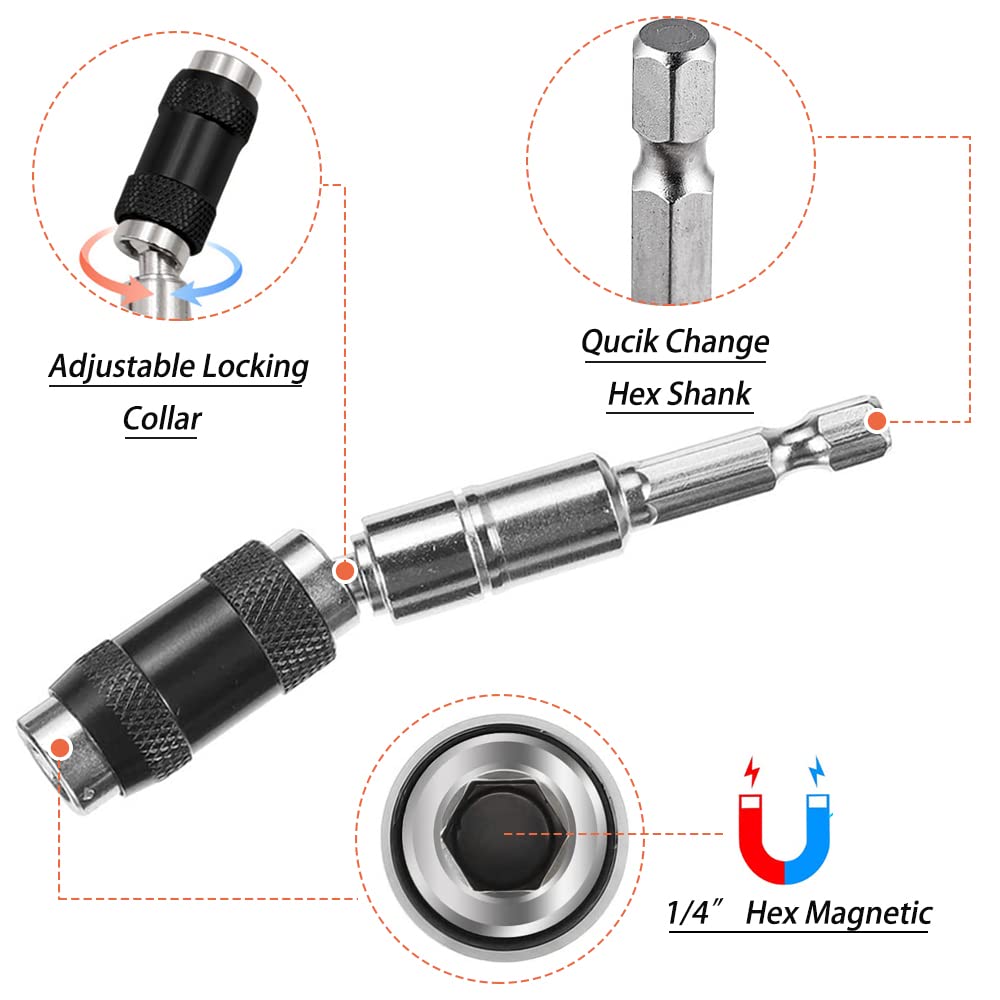 Adjustable Locking Collar

Qucik Change Hex Shank

1/4″ Hex Magnetic