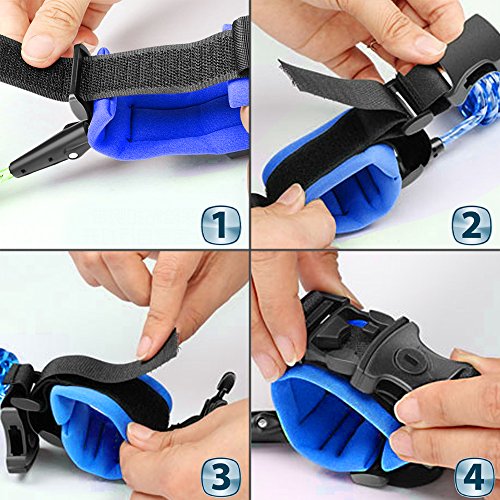 1
2
3
4