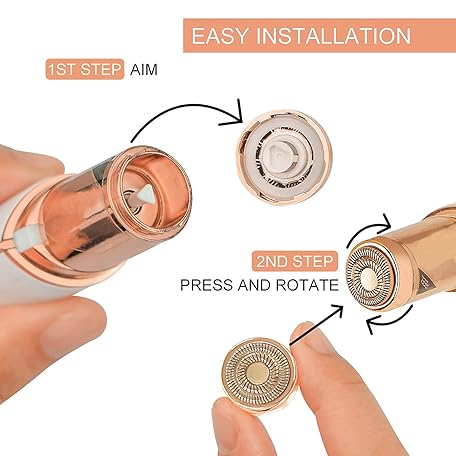 EASY INSTALLATION

1ST STEP AIM

2ND STEP
PRESS AND ROTATE