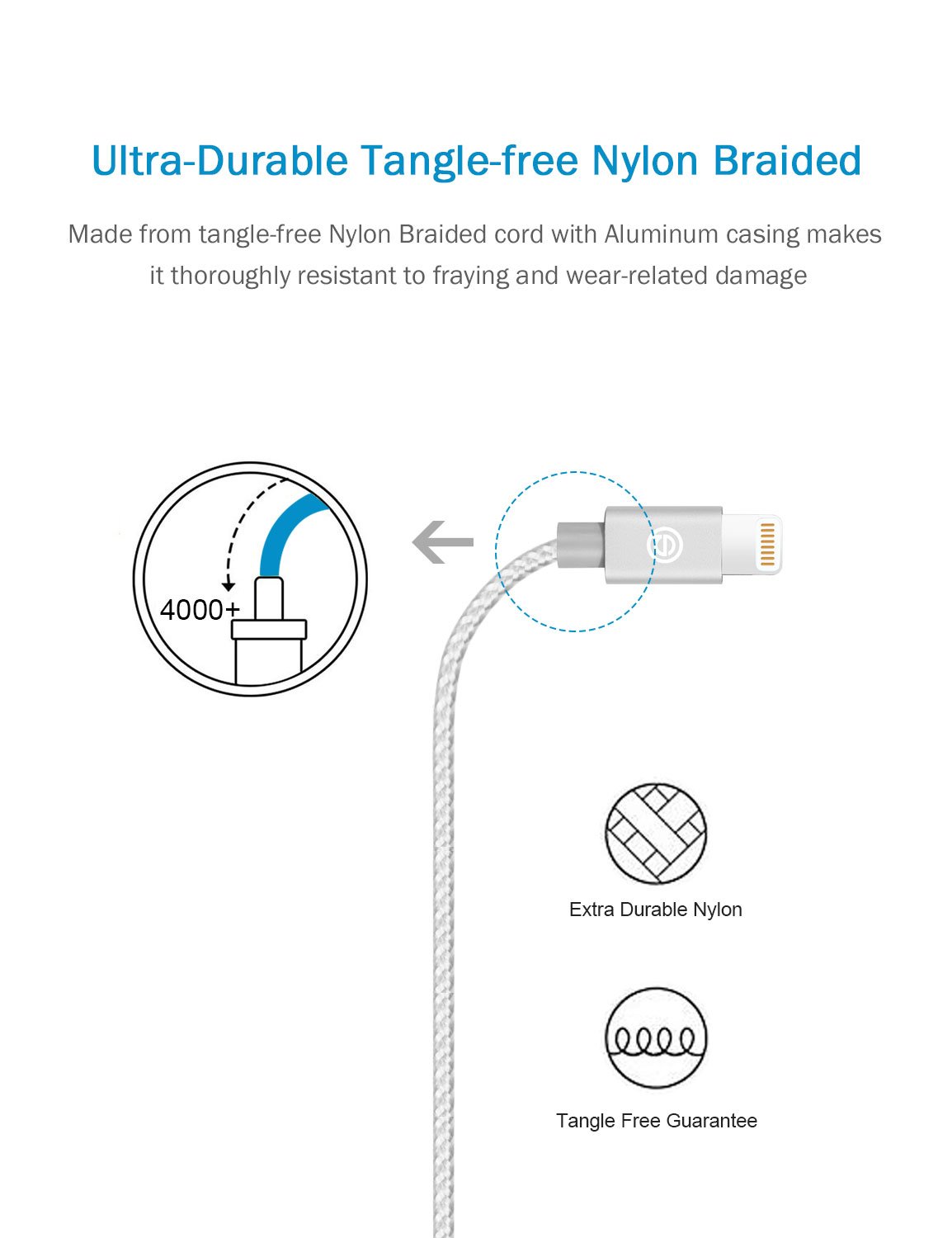 Ultra-Durable Tangle-free Nylon Braided

Made from tangle-free Nylon Braided cord with Aluminum casing makes it thoroughly resistant to fraying and wear-related damage

4000+

Extra Durable Nylon

Tangle Free Guarantee