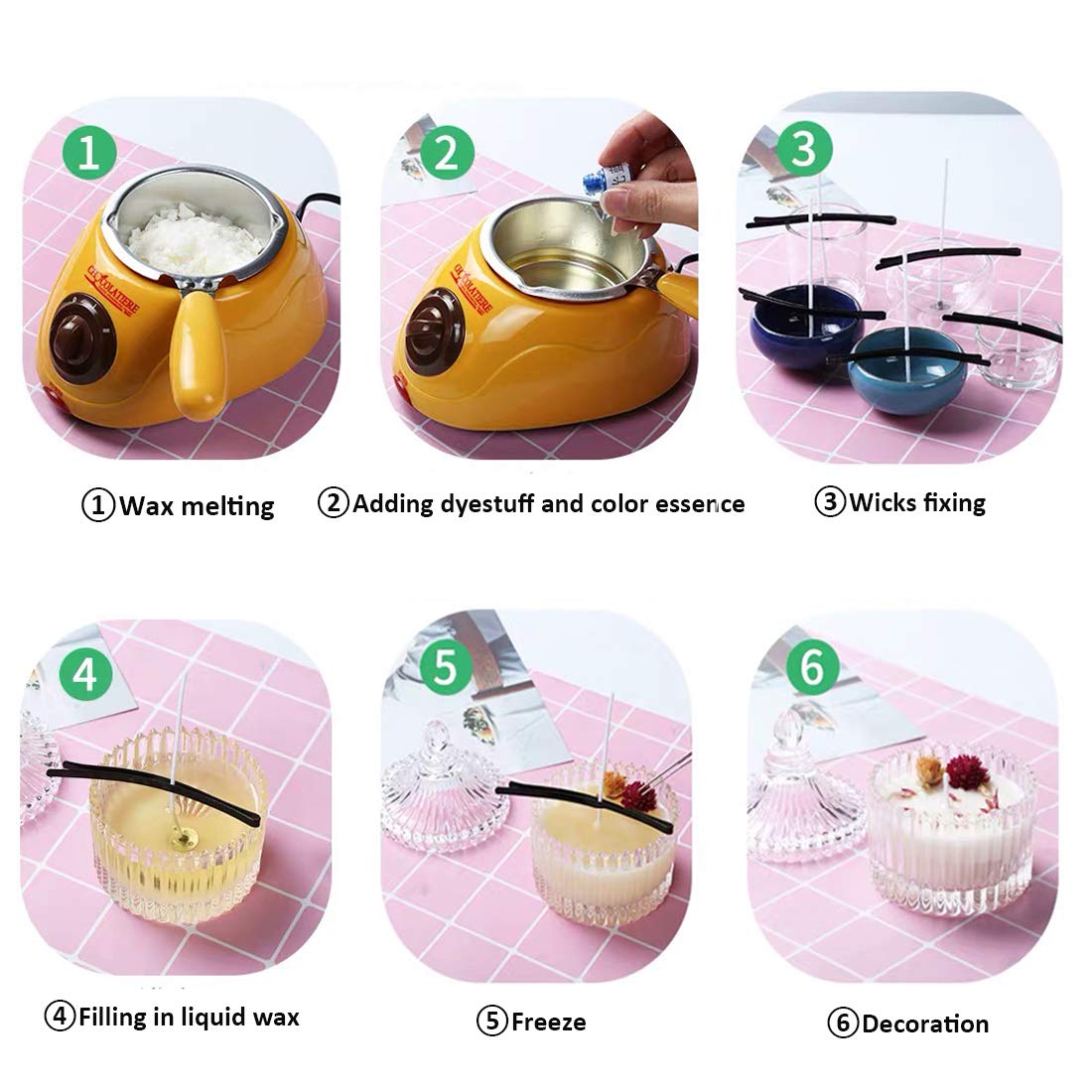 1

CHOCOLATIERE

2

CHOCOLATIERE

3

①Wax melting

②Adding dyestuff and color essence

③Wicks fixing

4

5

6

④Filling in liquid wax

⑤Freeze

⑥Decoration