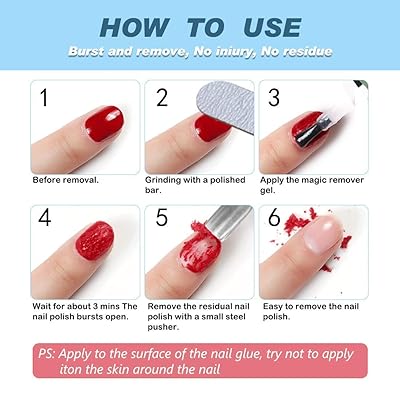 HOW TO USE

Burst and remove, No iniury, No residue

1

Before removal.

2

Grinding with a polished bar.

3

Apply the magic remover gel.

4

Wait for about 3 mins The nail polish bursts open.

5

Remove the residual nail polish with a small steel pusher.

6

Easy to remove the nail polish.

PS: Apply to the surface of the nail glue, try not to apply iton the skin around the nail