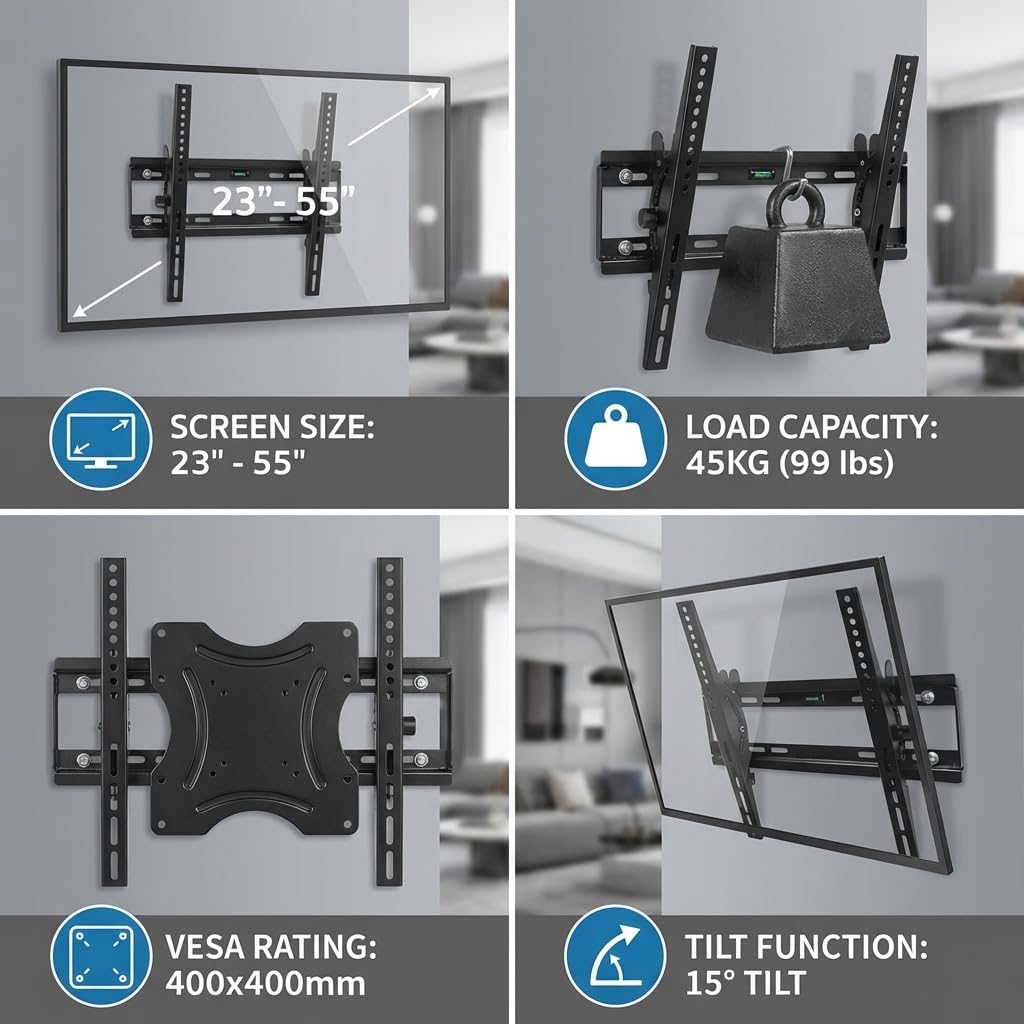 23"- 55"

SCREEN SIZE:
23" - 55"

LOAD CAPACITY:
45KG (99 lbs)

VESA RATING:
400x400mm

TILT FUNCTION:
15° TILT