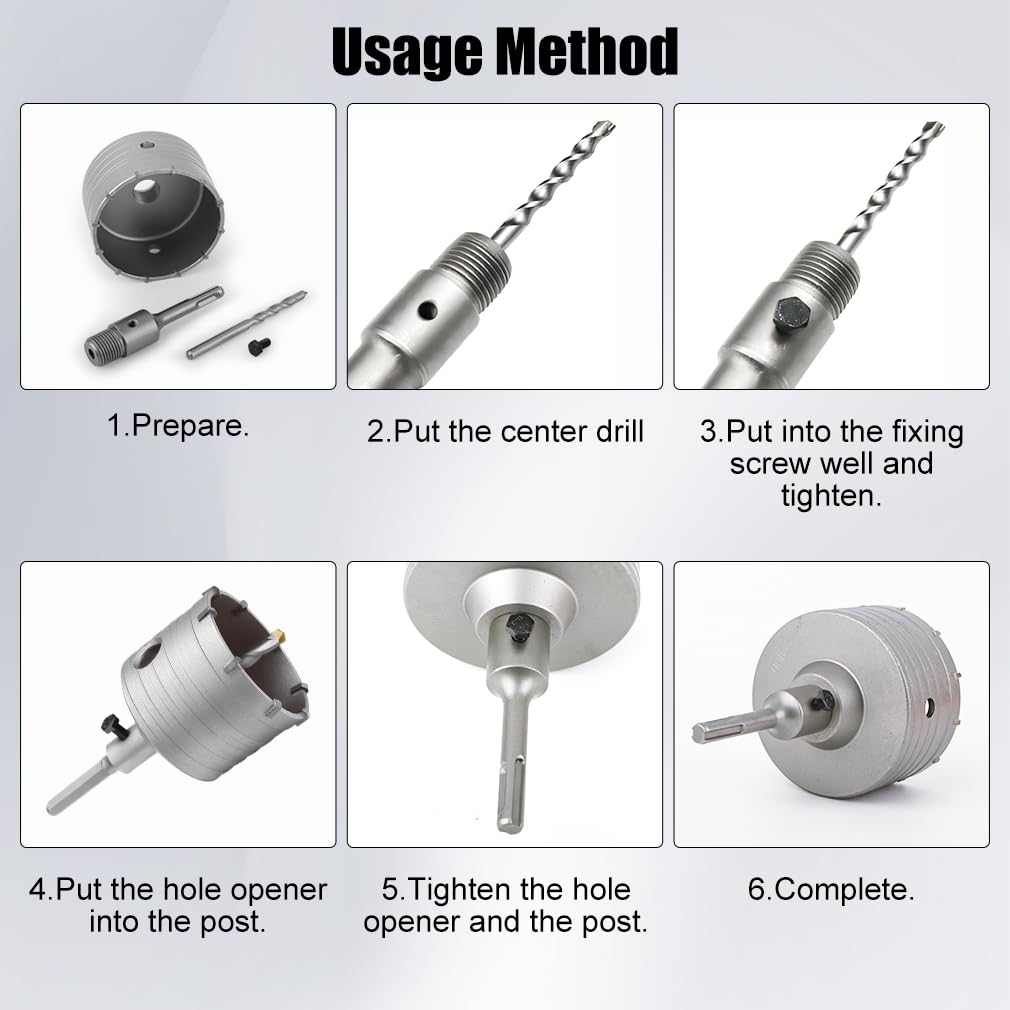 Usage Method

1.Prepare.

2.Put the center drill

3.Put into the fixing screw well and tighten.

4.Put the hole opener into the post.

5.Tighten the hole opener and the post.

6.Complete.