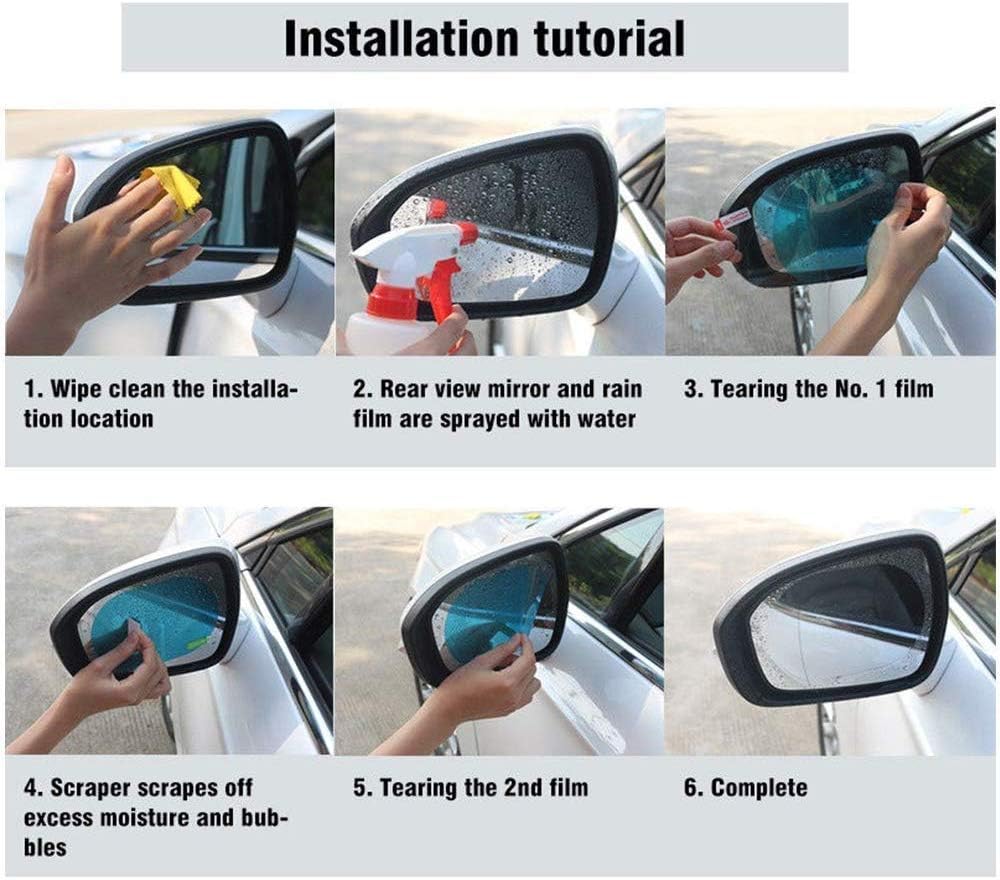 Installation tutorial

1. Wipe clean the installation location

2. Rear view mirror and rain film are sprayed with water

3. Tearing the No. 1 film

4. Scraper scrapes off excess moisture and bubbles

5. Tearing the 2nd film

6. Complete