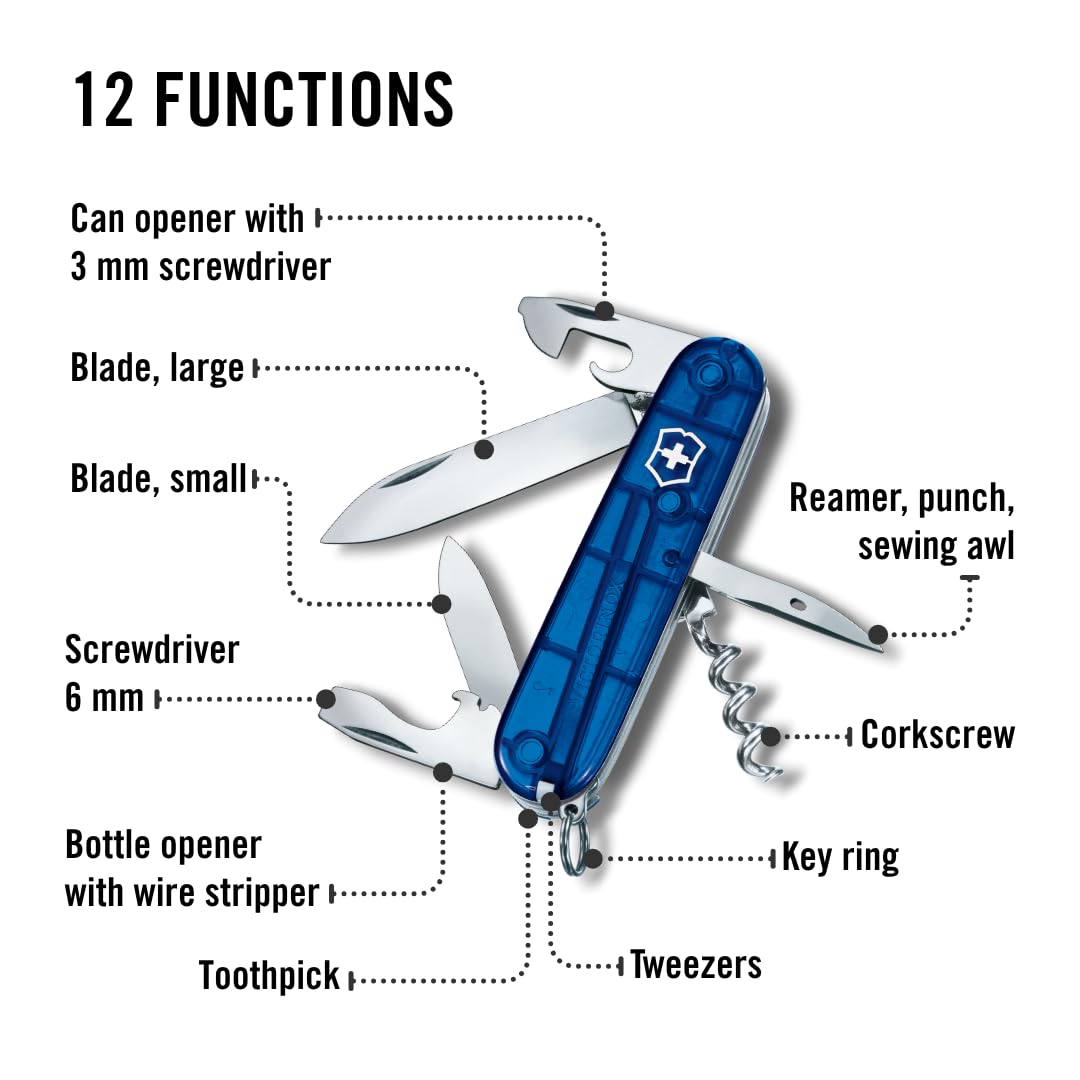 12 FUNCTIONS

Can opener with 3 mm screwdriver

Blade, large

Blade, small

Screwdriver 6 mm

Bottle opener with wire stripper

Toothpick

Reamer, punch, sewing awl

Corkscrew

Key ring

Tweezers

VICTORINOX