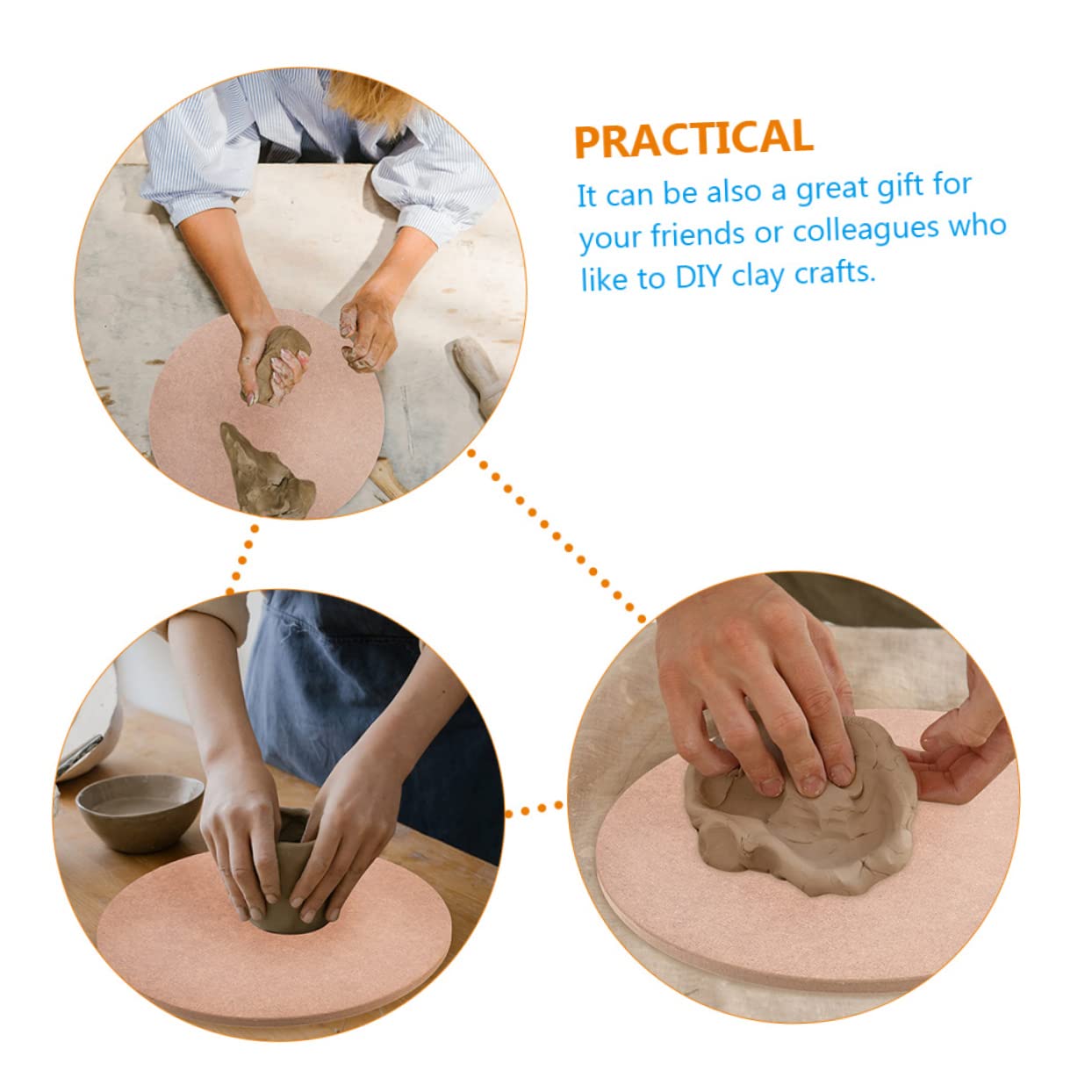 PRACTICAL

It can be also a great gift for your friends or colleagues who like to DIY clay crafts.