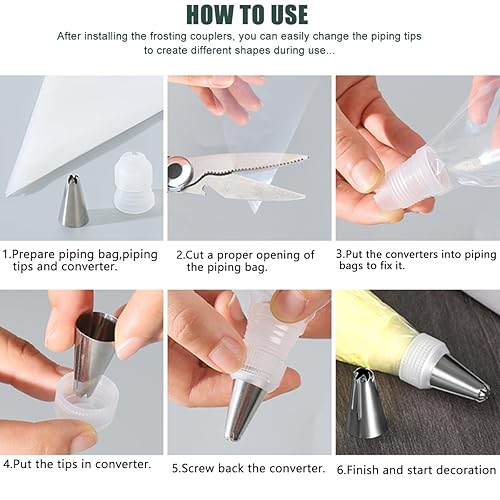 HOW TO USE

After installing the frosting couplers, you can easily change the piping tips to create different shapes during use...

1.Prepare piping bag,piping tips and converter.

2.Cut a proper opening of the piping bag.

3.Put the converters into piping bags to fix it.

4.Put the tips in converter.

5.Screw back the converter.

6.Finish and start decoration