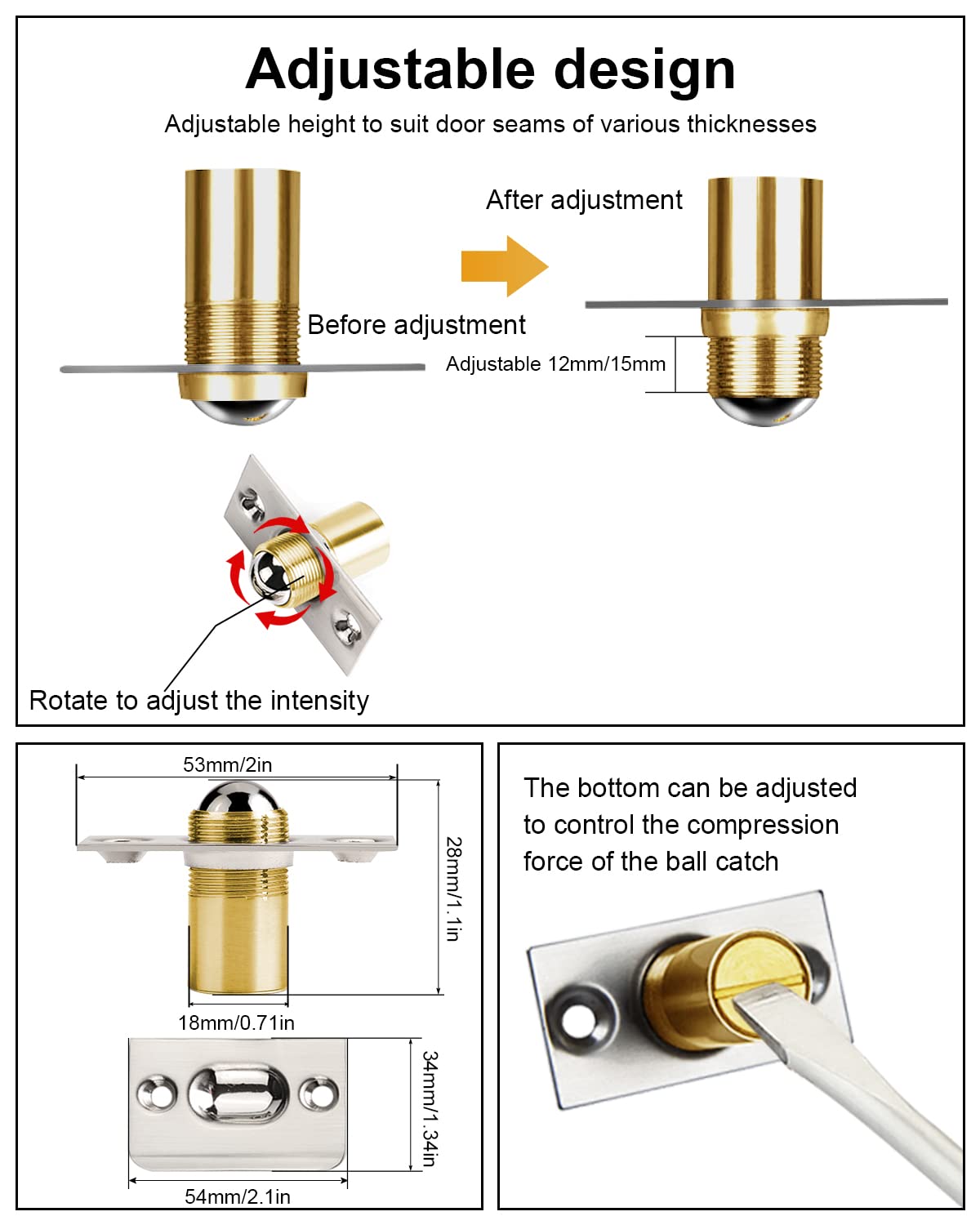 Adjustable design

Adjustable height to suit door seams of various thicknesses

After adjustment

Before adjustment

Adjustable 12mm/15mm

Rotate to adjust the intensity

53mm/2in

28mm/1.1in

18mm/0.71in

34mm/1.34in

54mm/2.1in

The bottom can be adjusted to control the compression force of the ball catch